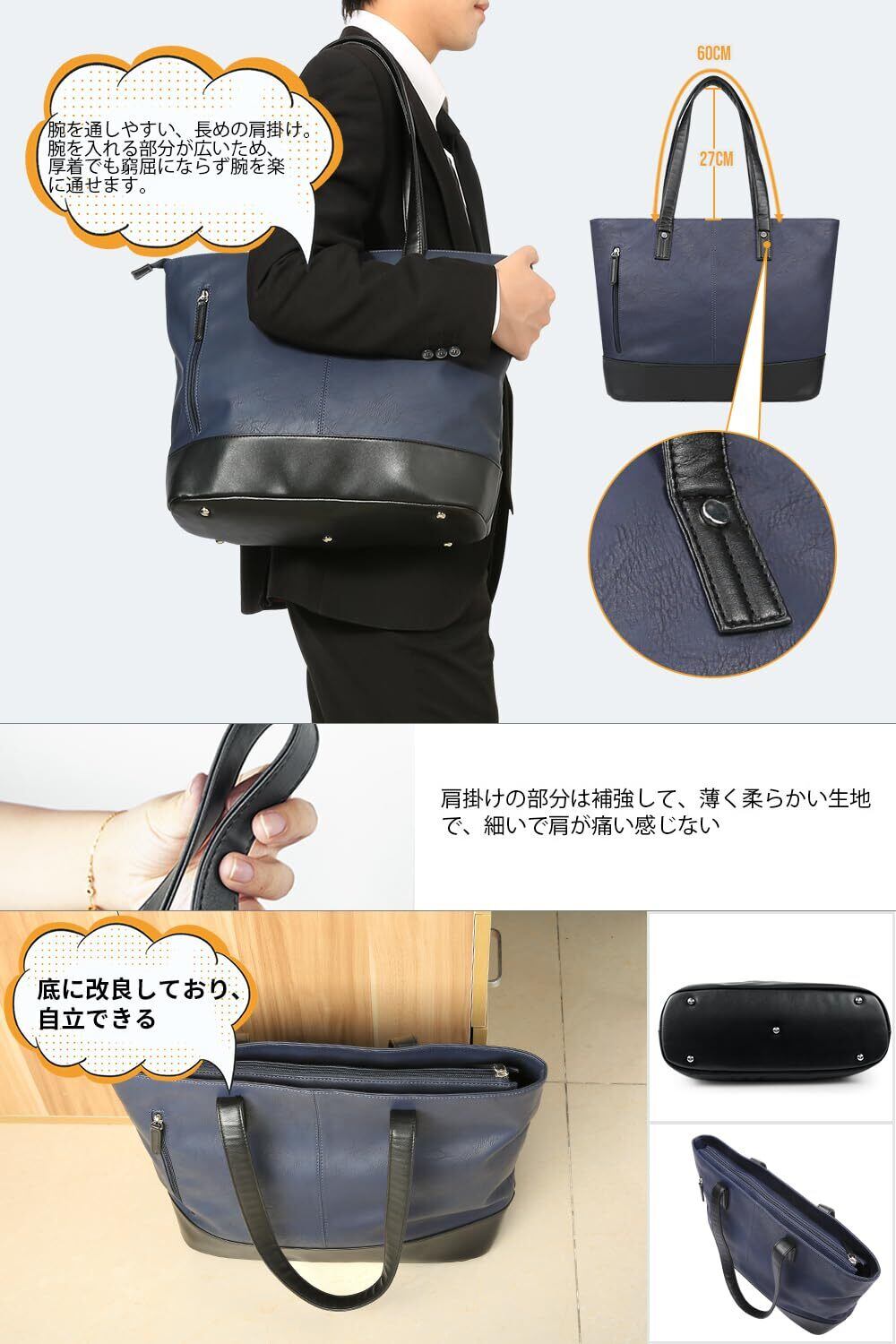 腕を通しやすい、長めの肩掛け。腕を入れる部分が広いため、厚着でも窮屈にならず腕を楽に通せます。

60CM

27CM

肩掛けの部分は補強して、薄く柔らかい生地で、細いで肩が痛い感じない

底に改良しており、自立できる