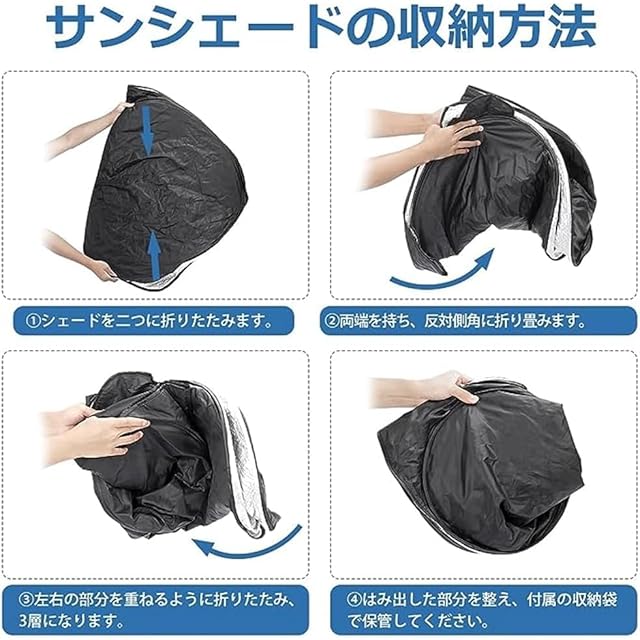 サンシェードの収納方法

①シェードを二つに折りたたみます。

②両端を持ち、反対側角に折り畳みます。

③左右の部分を重ねるように折りたたみ、3層になります。

④はみ出した部分を整え、付属の収納袋で保管してください。