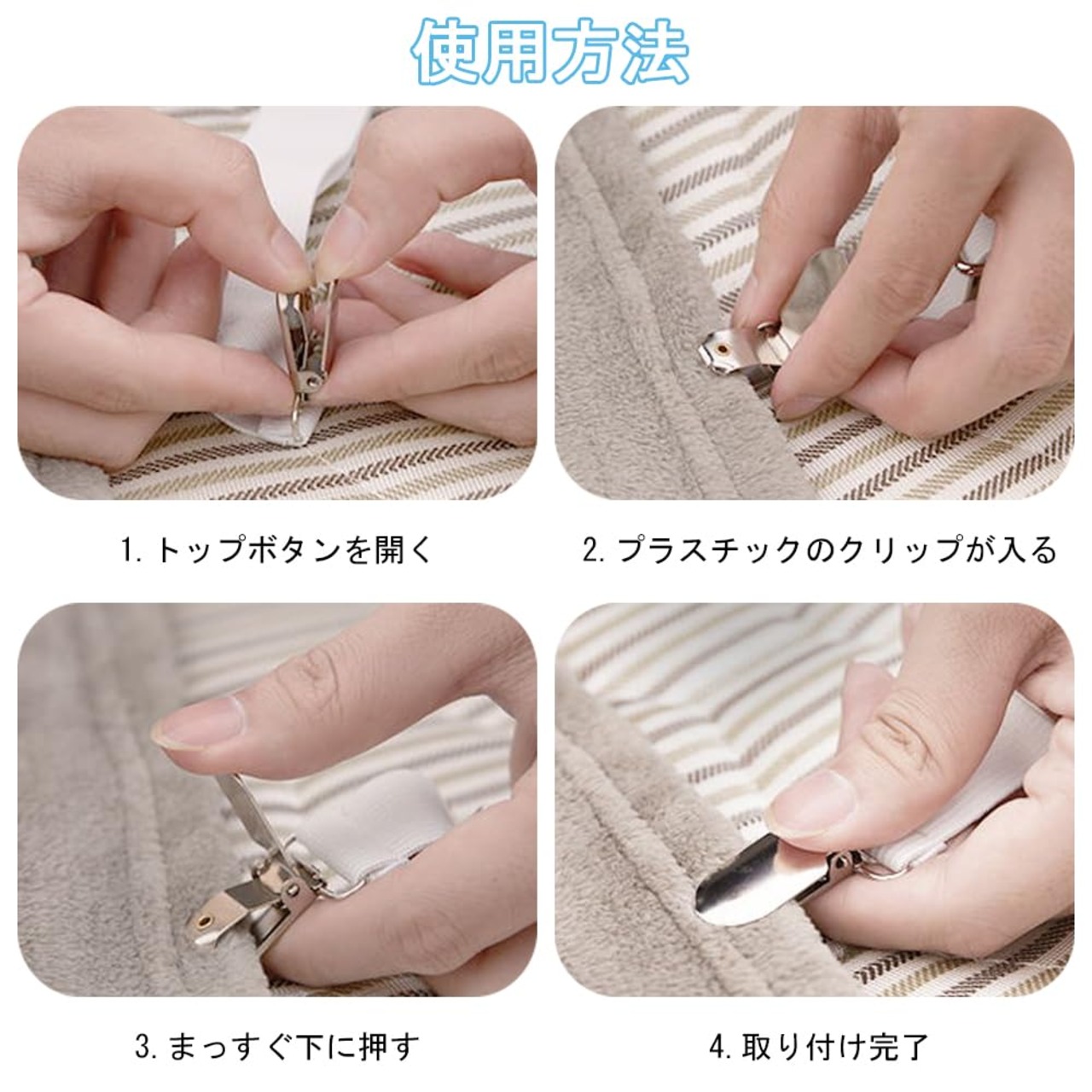 使用方法

1. トップボタンを開く

2. プラスチックのクリップが入る

3. まっすぐ下に押す

4. 取り付け完了