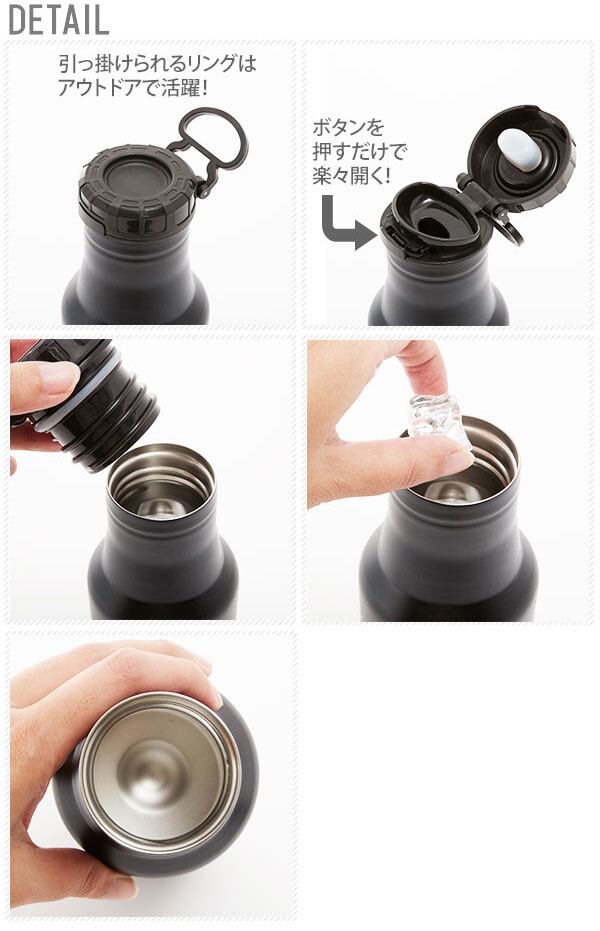 DETAIL

引っ掛けられるリングはアウトドアで活躍!

ボタンを押すだけで楽々開く!