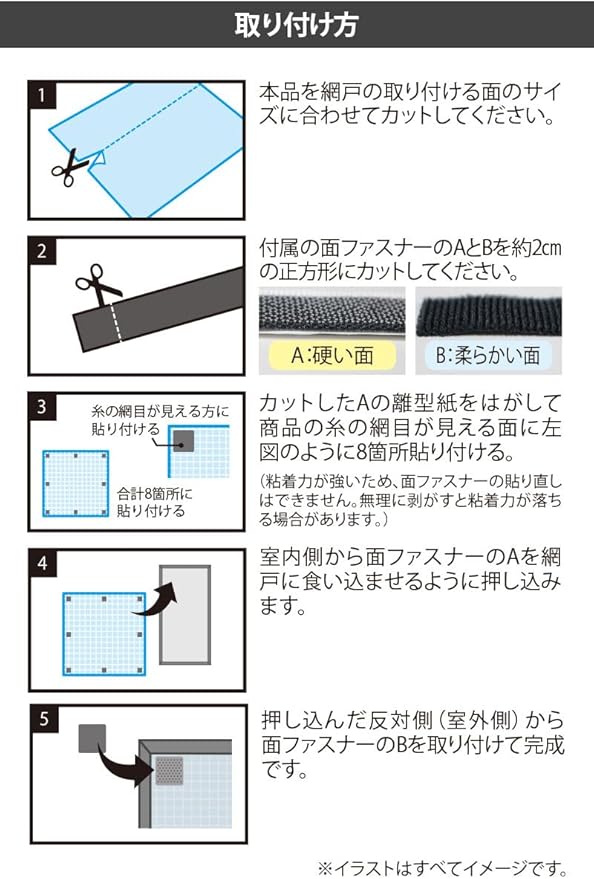 取り付け方

1

本品を網戸の取り付ける面のサイズに合わせてカットしてください。

2

付属の面ファスナーのAとBを約2㎝の正方形にカットしてください。

A:硬い面

B:柔らかい面

3

糸の網目が見える方に貼り付ける

合計8箇所に貼り付ける

カットしたAの離型紙をはがして商品の糸の網目が見える面に左図のように8箇所貼り付ける。

(粘着力が強いため、面ファスナーの貼り直しはできません。無理に剥がすと粘着力が落ちる場合があります。)

4

室内側から面ファスナーのAを網戸に食い込ませるように押し込みます。

5

押し込んだ反対側(室外側)から面ファスナーのBを取り付けて完成です。

※イラストはすべてイメージです。