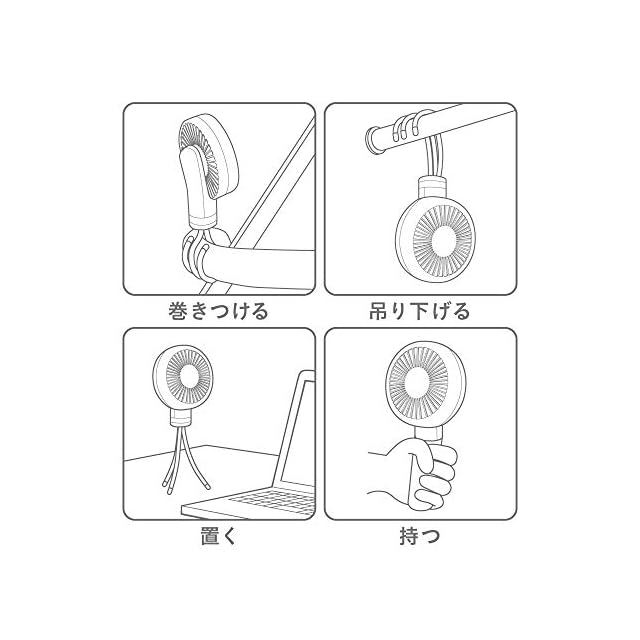 巻きつける

吊り下げる

置く

持つ