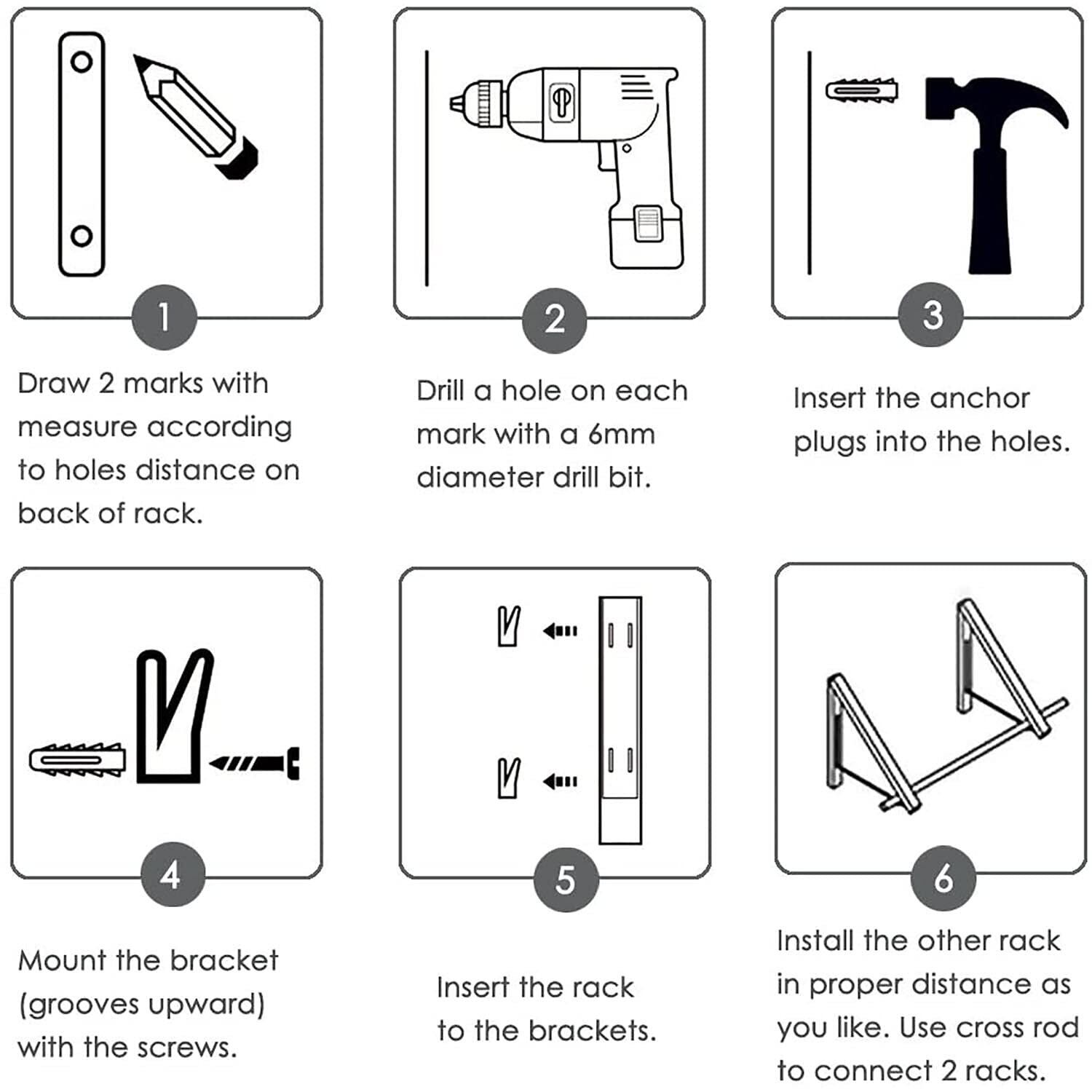 1

Draw 2 marks with measure according to holes distance on back of rack.

2

Drill a hole on each mark with a 6mm diameter drill bit.

3

Insert the anchor plugs into the holes.

4

Mount the bracket (grooves upward) with the screws.

5

Insert the rack to the brackets.

6

Install the other rack in proper distance as you like. Use cross rod to connect 2 racks.