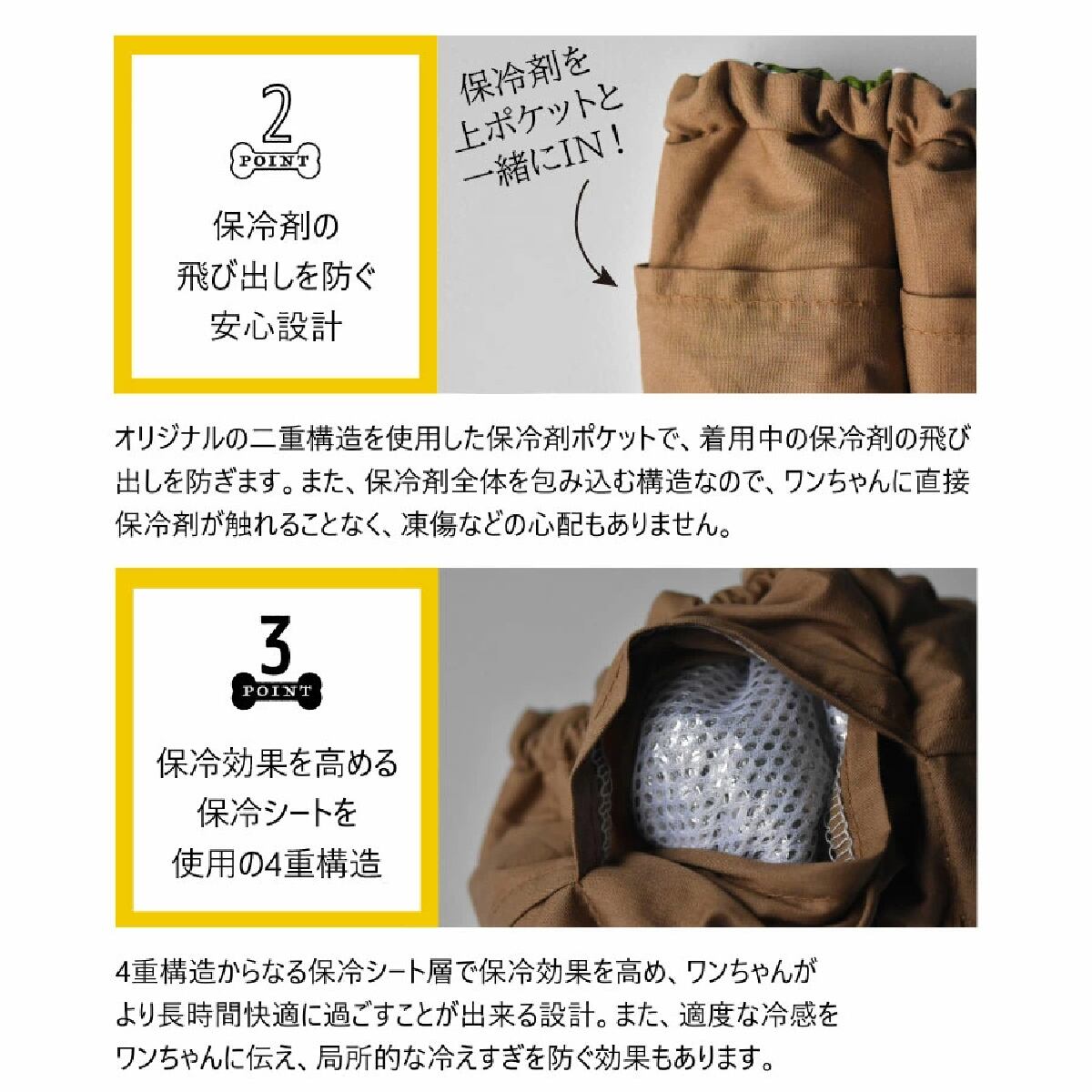 2
POINT

保冷剤の
飛び出しを防ぐ
安心設計

保冷剤を
上ポケットと
一緒にIN！

オリジナルの二重構造を使用した保冷剤ポケットで、着用中の保冷剤の飛び出しを防ぎます。また、保冷剤全体を包み込む構造なので、ワンちゃんに直接保冷剤が触れることなく、凍傷などの心配もありません。

3
POINT

保冷効果を高める
保冷シートを
使用の4重構造

4重構造からなる保冷シート層で保冷効果を高め、ワンちゃんがより長時間快適に過ごすことが出来る設計。また、適度な冷感をワンちゃんに伝え、局所的な冷えすぎを防ぐ効果もあります。