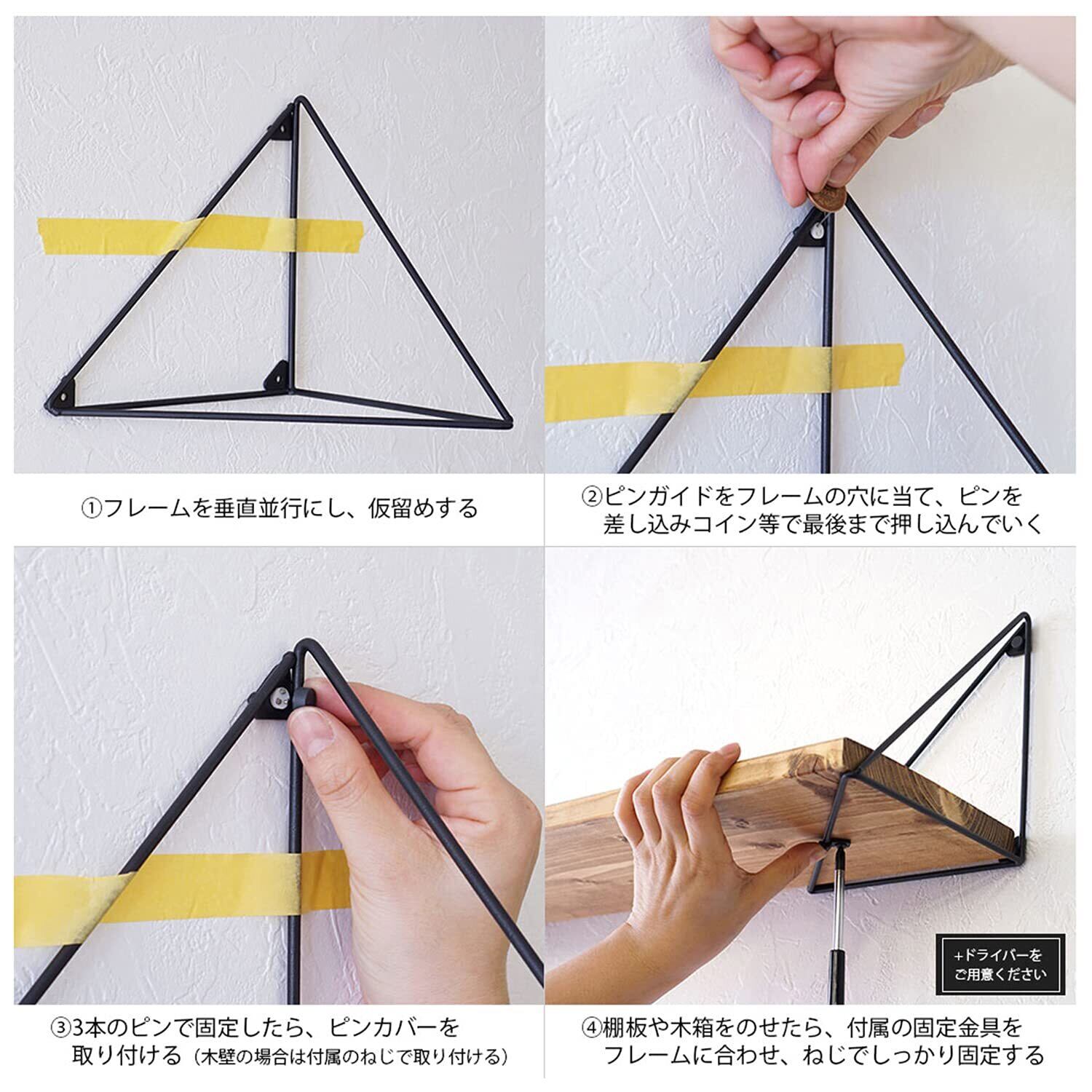 ①フレームを垂直並行にし、仮留めする

②ピンガイドをフレームの穴に当て、ピンを差し込みコイン等で最後まで押し込んでいく

③3本のピンで固定したら、ピンカバーを取り付ける（木壁の場合は付属のねじで取り付ける）

+ドライバーをご用意ください

④棚板や木箱をのせたら、付属の固定金具をフレームに合わせ、ねじでしっかり固定する