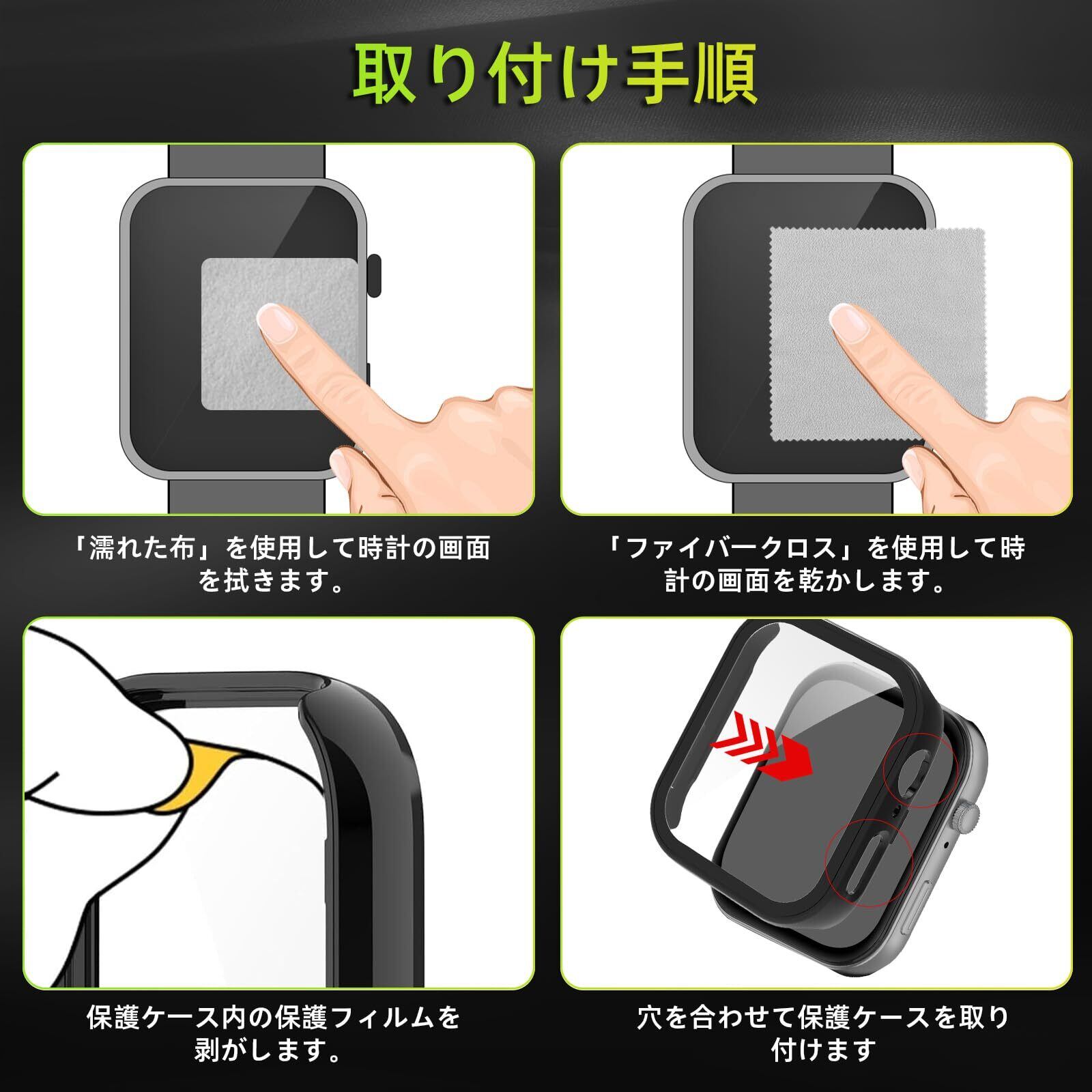 取り付け手順

「濡れた布」を使用して時計の画面を拭きます。

「ファイバークロス」を使用して時計の画面を乾かします。

保護ケース内の保護フィルムを剥がします。

穴を合わせて保護ケースを取り付けます