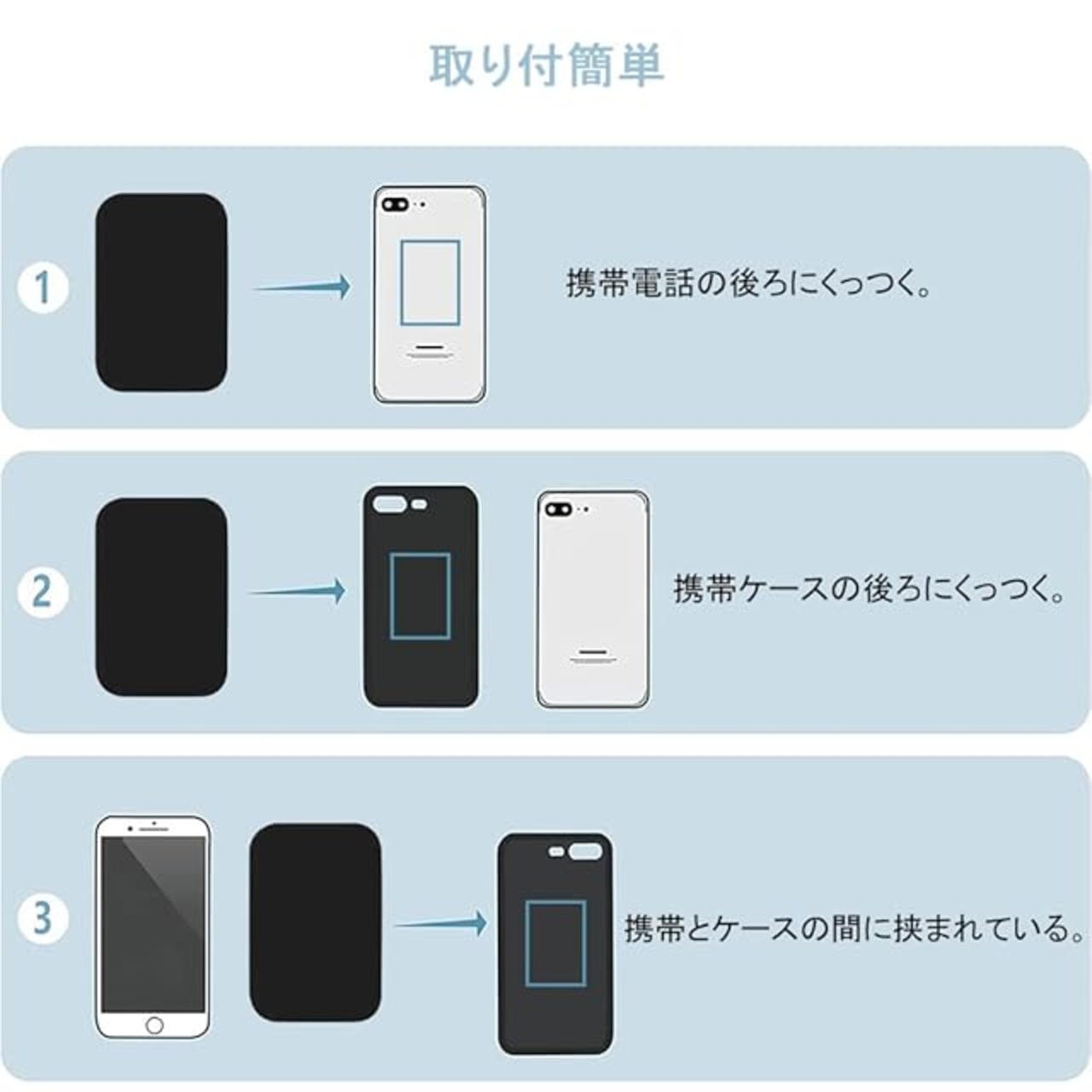 取り付簡単

1

携帯電話の後ろにくっつく。

2

携帯ケースの後ろにくっつく。

3

携帯とケースの間に挟まれている。