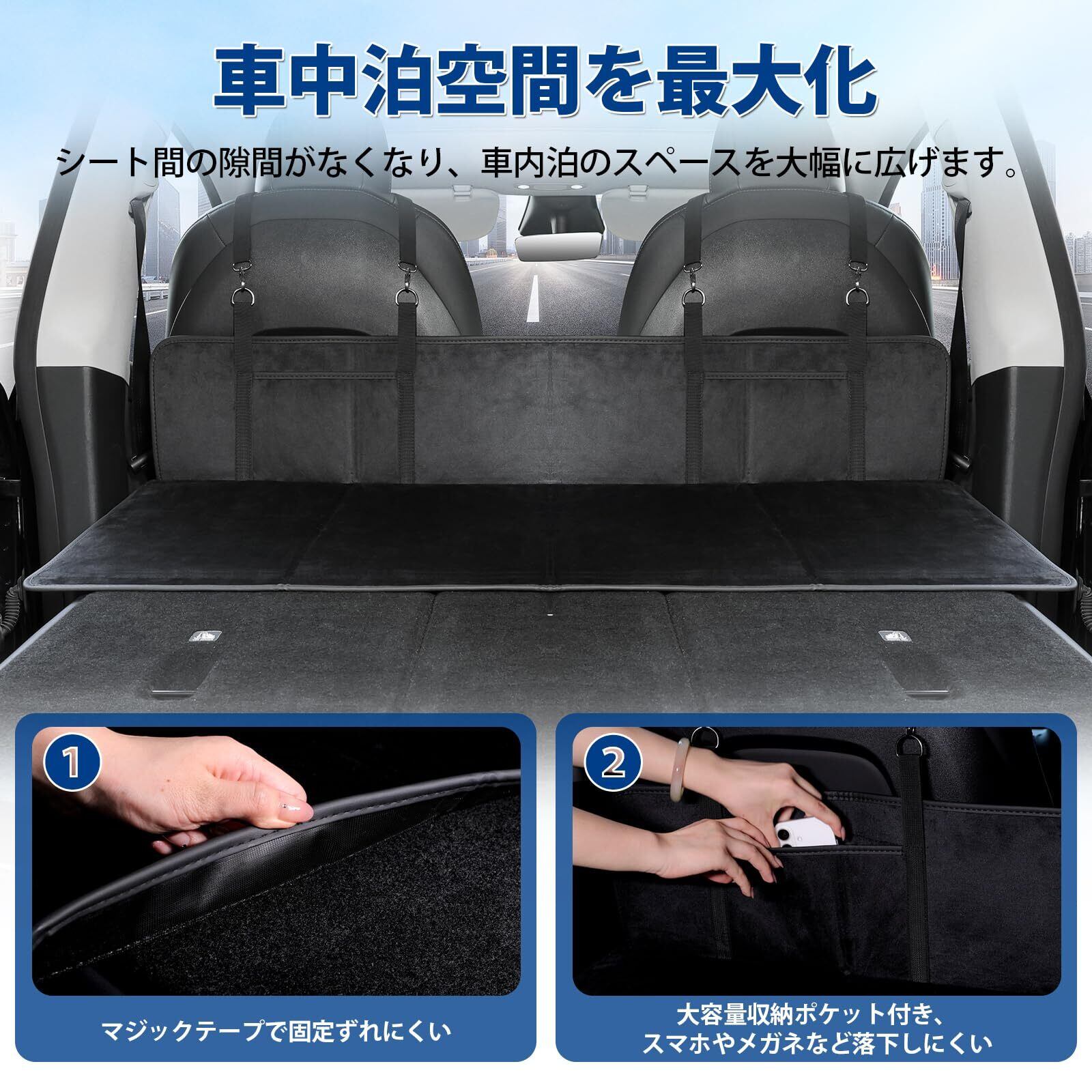 車中泊空間を最大化

シート間の隙間がなくなり、車内泊のスペースを大幅に広げます。

1

マジックテープで固定ずれにくい

2

大容量収納ポケット付き、スマホやメガネなど落下しにくい