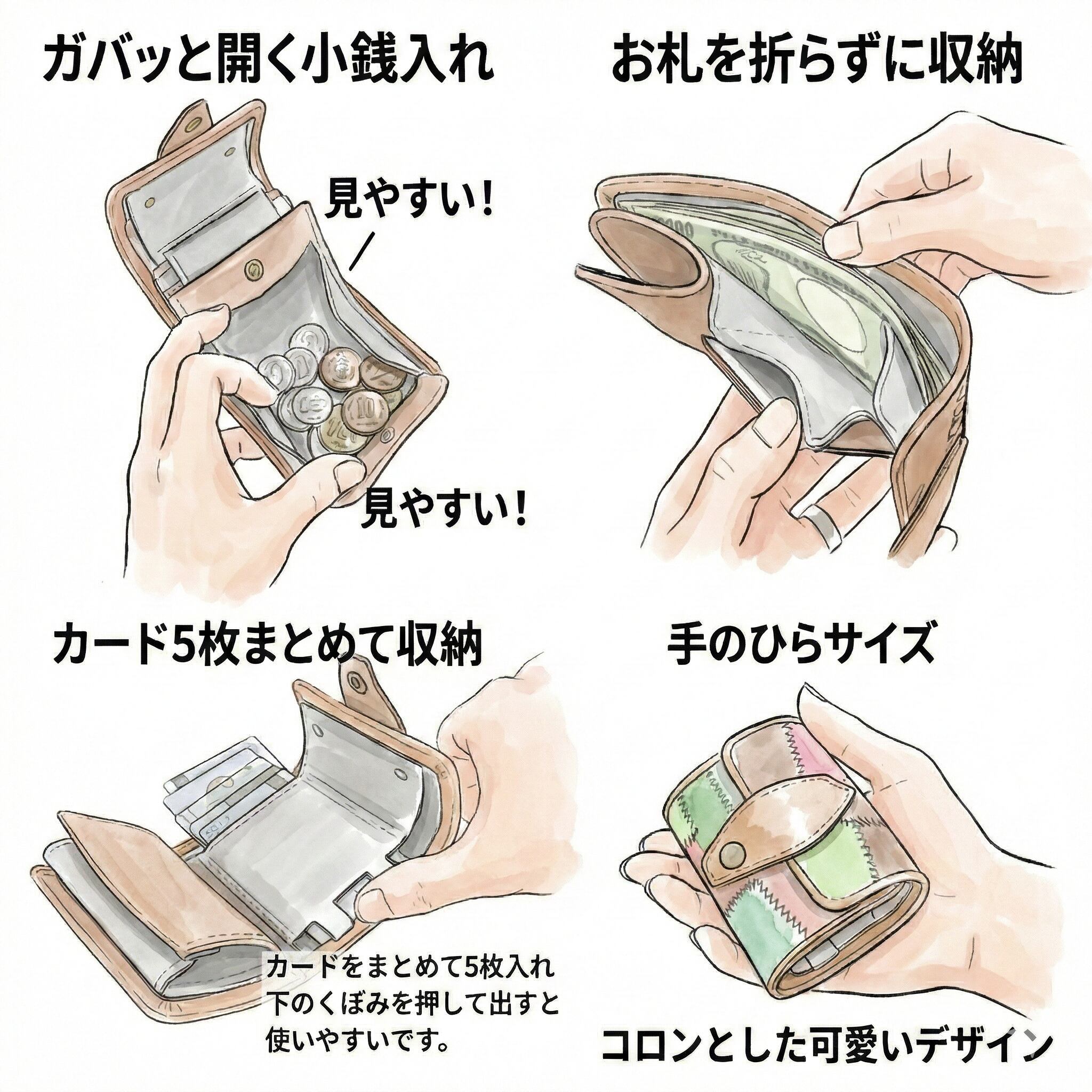 ガバッと開く小銭入れ

見やすい！

見やすい！

お札を折らずに収納

カード5枚まとめて収納

カードをまとめて5枚入れ
下のくぼみを押して出すと
使いやすいです。

手のひらサイズ

コロンとした可愛いデザイン