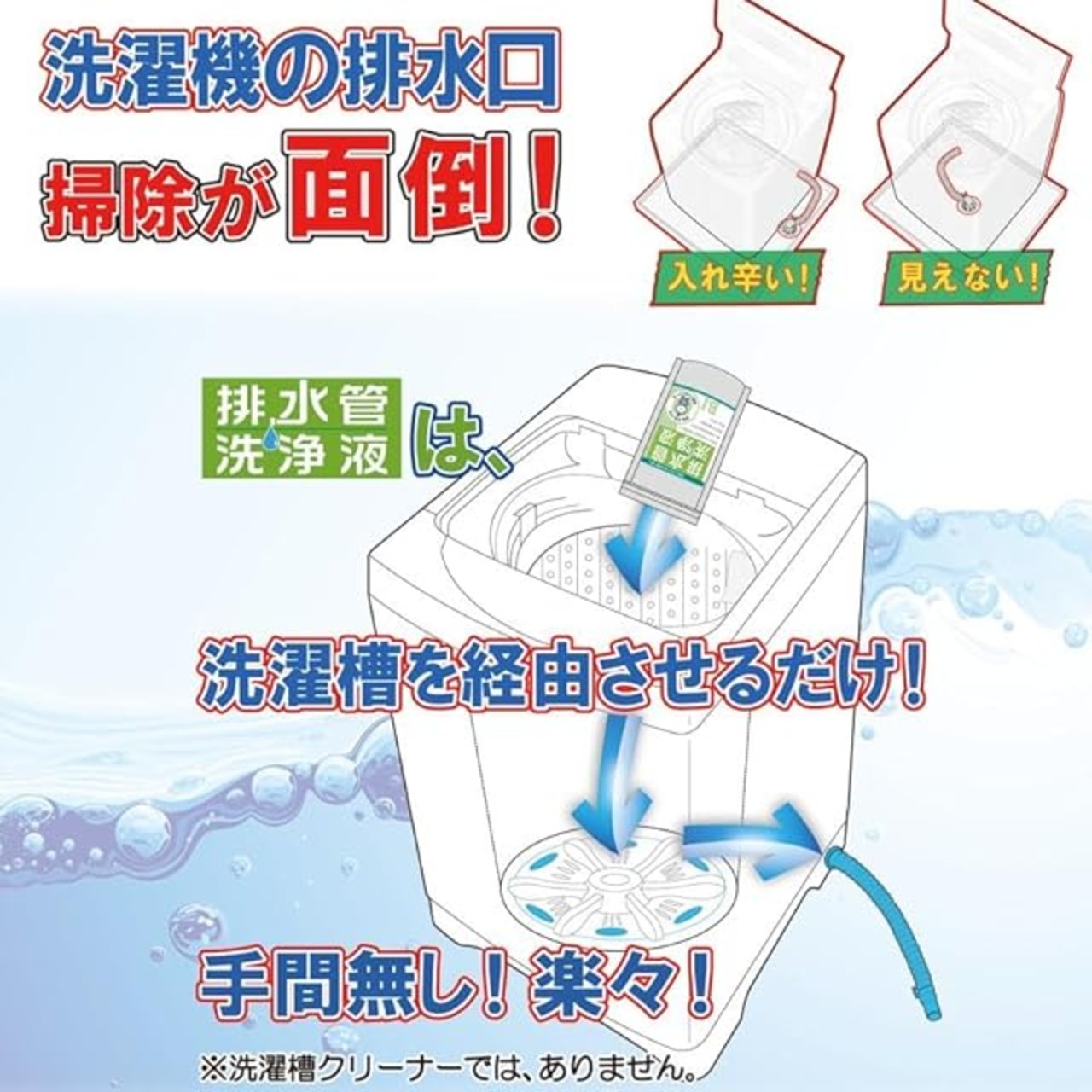 洗濯機の排水口
掃除が面倒！

入れ辛い！
見えない！

排水管洗浄液は、

洗濯槽を経由させるだけ！

手間無し！楽々！

※洗濯槽クリーナーでは、ありません。