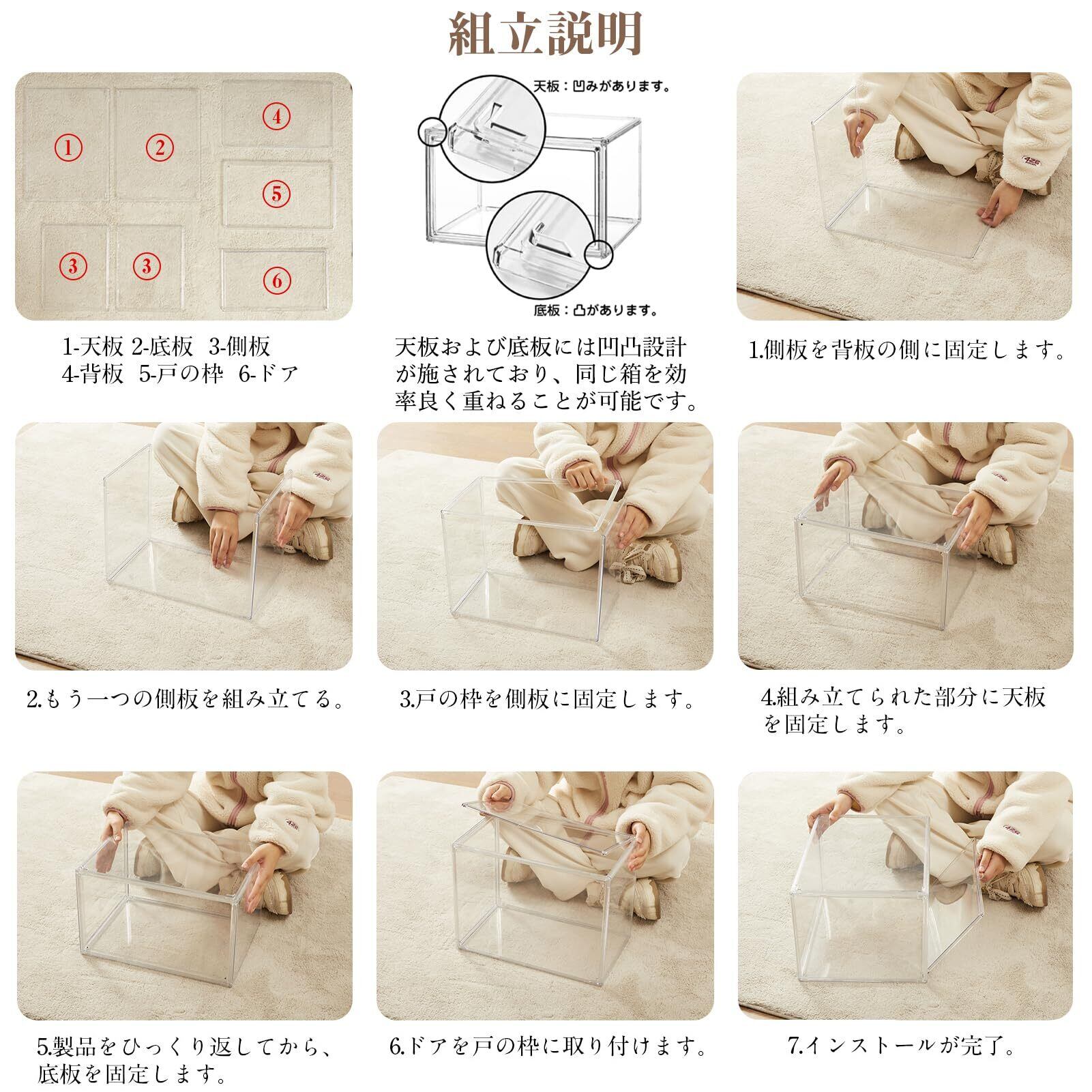 組立説明

①
②
④
⑤
③
③
⑥

1-天板 2-底板 3-側板
4-背板 5-戸の枠 6-ドア

天板：凹みがあります。

底板：凸があります。

天板および底板には凹凸設計が施されており、同じ箱を効率良く重ねることが可能です。

1.側板を背板の側に固定します。

2.もう一つの側板を組み立てる。

3.戸の枠を側板に固定します。

4.組み立てられた部分に天板を固定します。

5.製品をひっくり返してから、底板を固定します。

6.ドアを戸の枠に取り付けます。

7.インストールが完了。