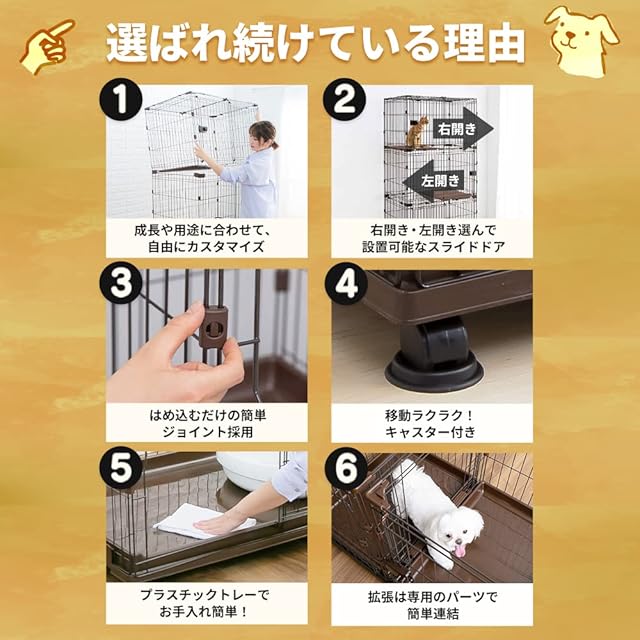 選ばれ続けている理由

1

成長や用途に合わせて、自由にカスタマイズ

2

右開き

左開き

右開き・左開き選んで設置可能なスライドドア

3

はめ込むだけの簡単ジョイント採用

4

移動ラクラク！キャスター付き

5

プラスチックトレーでお手入れ簡単！

6

拡張は専用のパーツで簡単連結