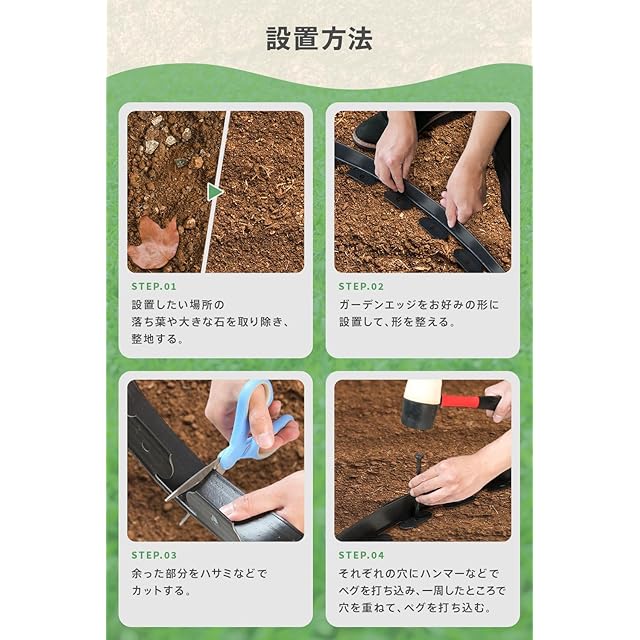 設置方法

STEP.01
設置したい場所の落ち葉や大きな石を取り除き、整地する。

STEP.02
ガーデンエッジをお好みの形に設置して、形を整える。

STEP.03
余った部分をハサミなどでカットする。

STEP.04
それぞれの穴にハンマーなどでペグを打ち込み、一周したところで穴を重ねて、ペグを打ち込む。