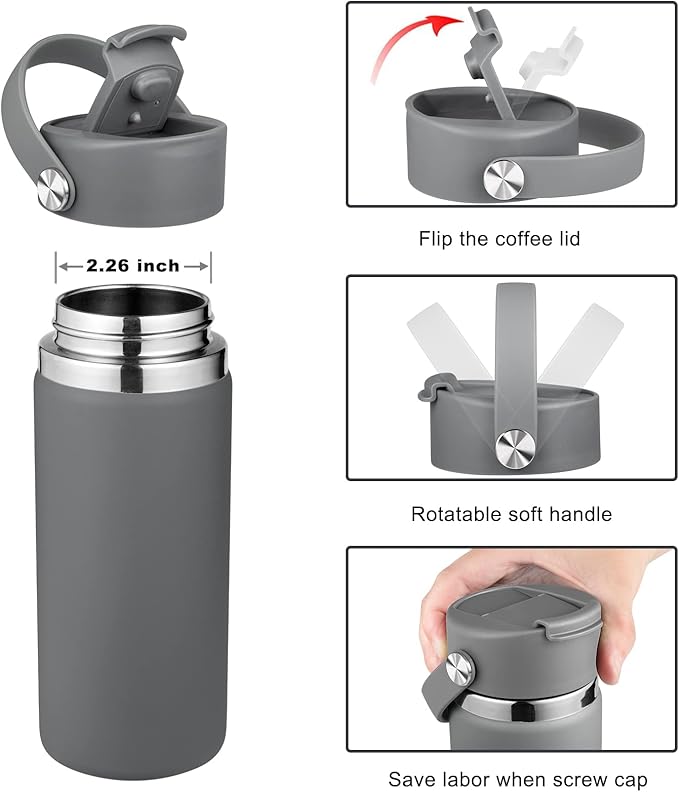 2.26 inch

Flip the coffee lid

Rotatable soft handle

Save labor when screw cap