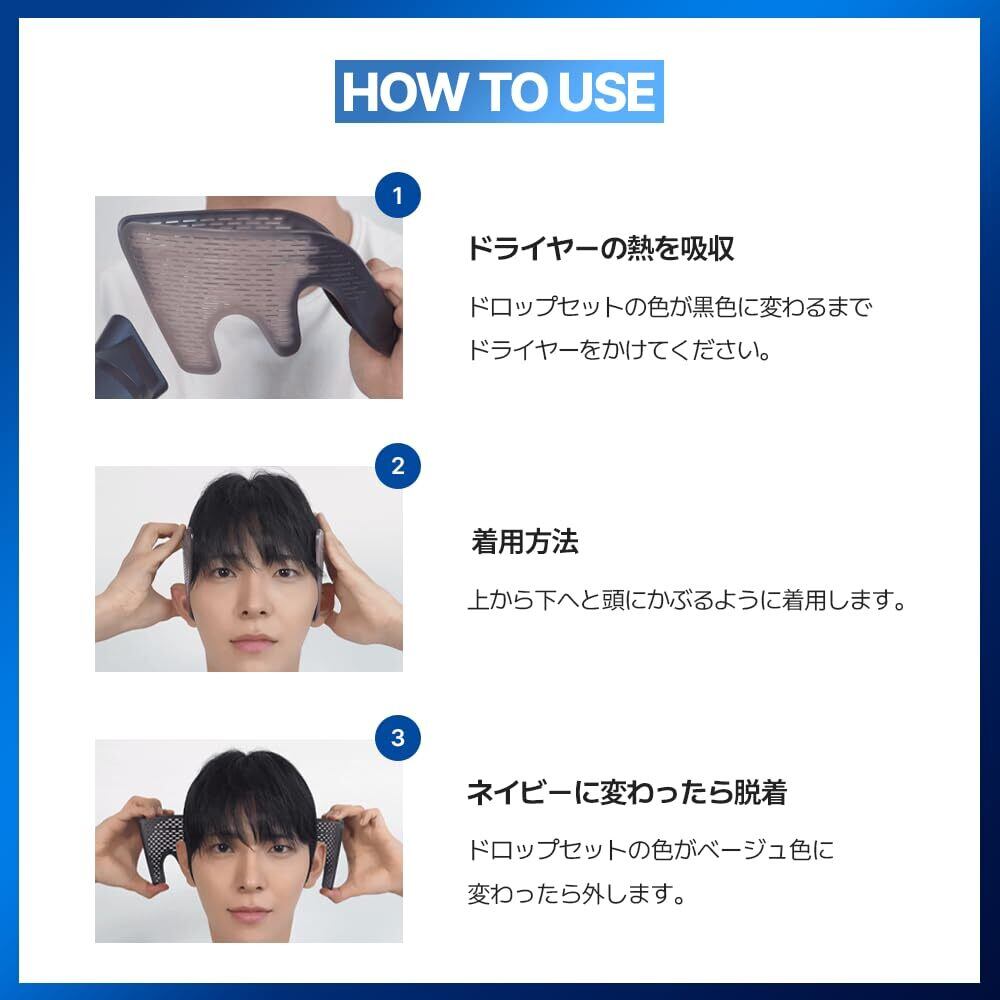 HOW TO USE

1

ドライヤーの熱を吸収

ドロップセットの色が黒色に変わるまでドライヤーをかけてください。

2

着用方法

上から下へと頭にかぶるように着用します。

3

ネイビーに変わったら脱着

ドロップセットの色がベージュ色に変わったら外します。