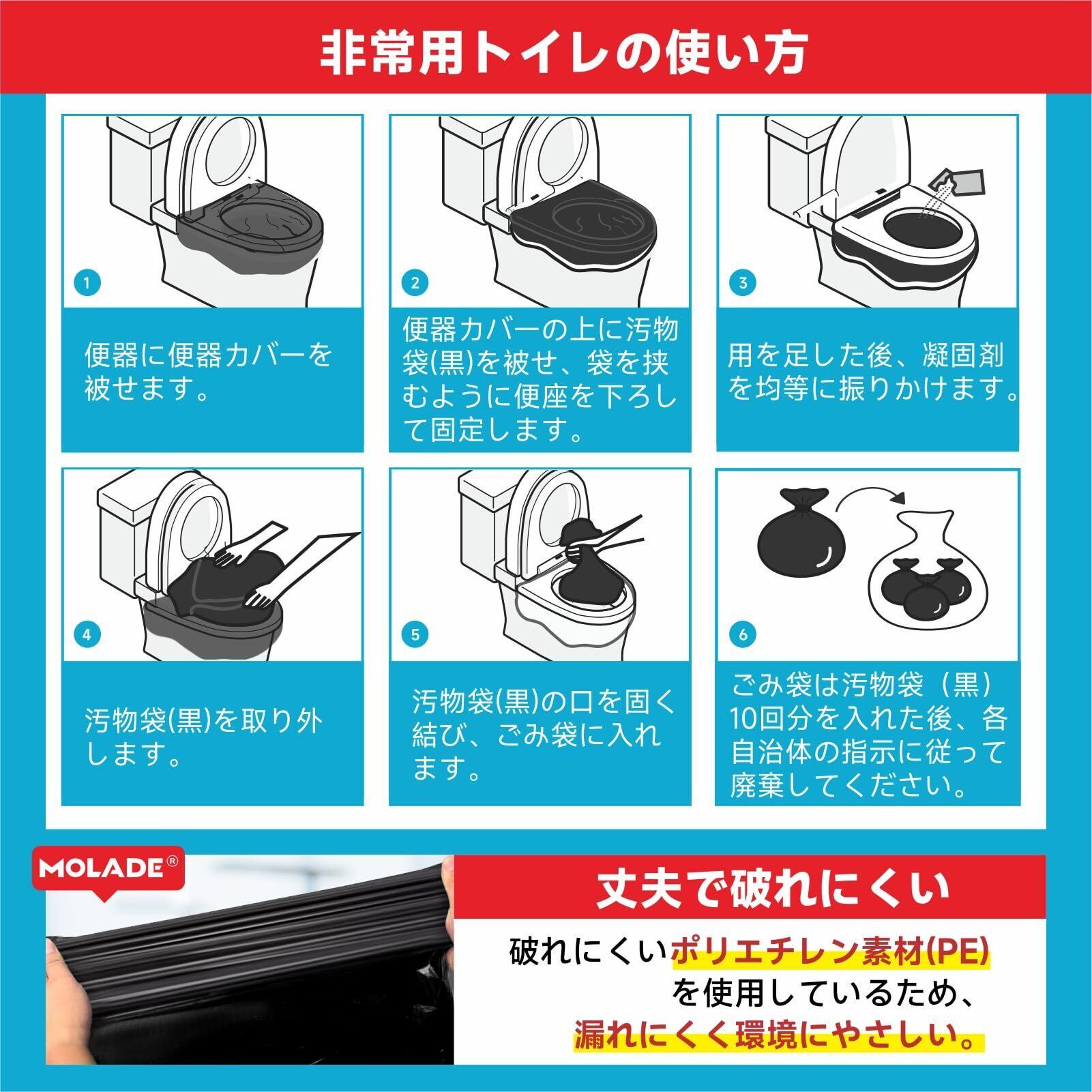 非常用トイレの使い方

1

便器に便器カバーを被せます。

2

便器カバーの上に汚物袋(黒)を被せ、袋を挟むように便座を下ろして固定します。

3

用を足した後、凝固剤を均等に振りかけます。

4

汚物袋(黒)を取り外します。

5

汚物袋(黒)の口を固く結び、ごみ袋に入れます。

6

ごみ袋は汚物袋（黒）10回分を入れた後、各自治体の指示に従って廃棄してください。

MOLADE®

丈夫で破れにくい

破れにくいポリエチレン素材(PE)を使用しているため、漏れにくく環境にやさしい。