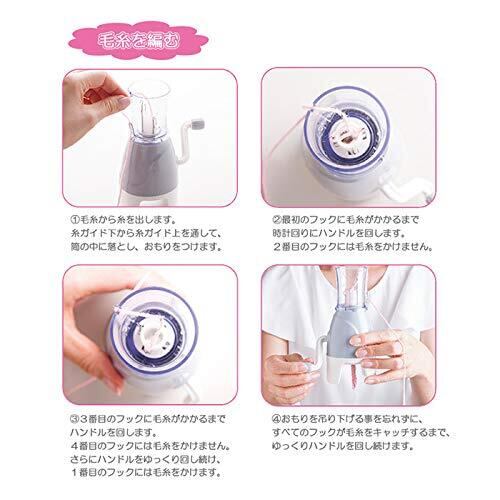 毛糸を編む

①毛糸から糸を出します。
糸ガイド下から糸ガイド上を通して、
筒の中に落とし、おもりをつけます。

②最初のフックに毛糸がかかるまで
時計回りにハンドルを回します。
２番目のフックには毛糸をかけません。

③３番目のフックに毛糸がかかるまで
ハンドルを回します。
４番目のフックには毛糸をかけません。
さらにハンドルをゆっくり回し続け、
１番目のフックには毛糸をかけます。

④おもりを吊り下げる事を忘れずに、
すべてのフックが毛糸をキャッチするまで、
ゆっくりハンドルを回し続けます。