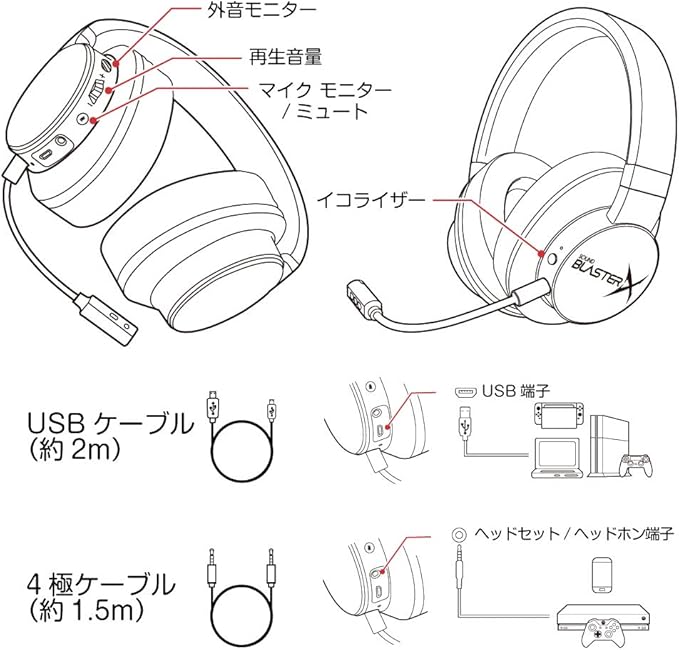 外音モニター

再生音量

マイク モニター / ミュート

イコライザー

SOUND BLASTER X

USB ケーブル (約 2m)

USB 端子

4 極ケーブル (約 1.5m)

ヘッドセット / ヘッドホン端子