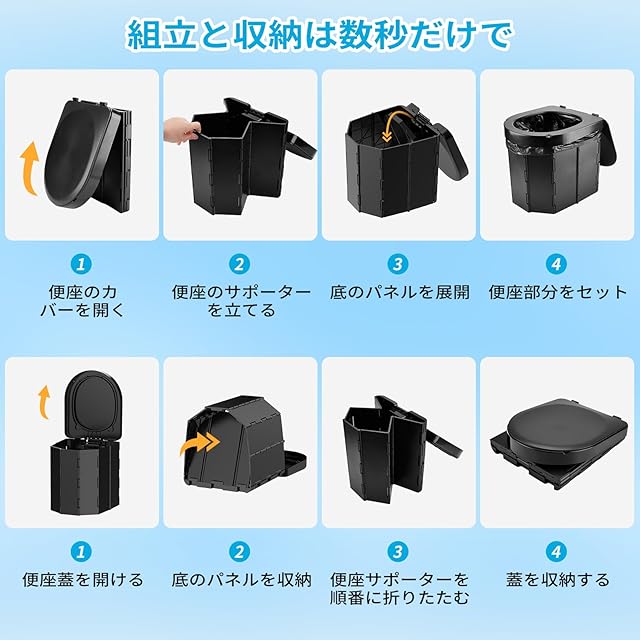 組立と収納は数秒だけで

1
便座のカバーを開く

2
便座のサポーターを立てる

3
底のパネルを展開

4
便座部分をセット

1
便座蓋を開ける

2
底のパネルを収納

3
便座サポーターを順番に折りたたむ

4
蓋を収納する