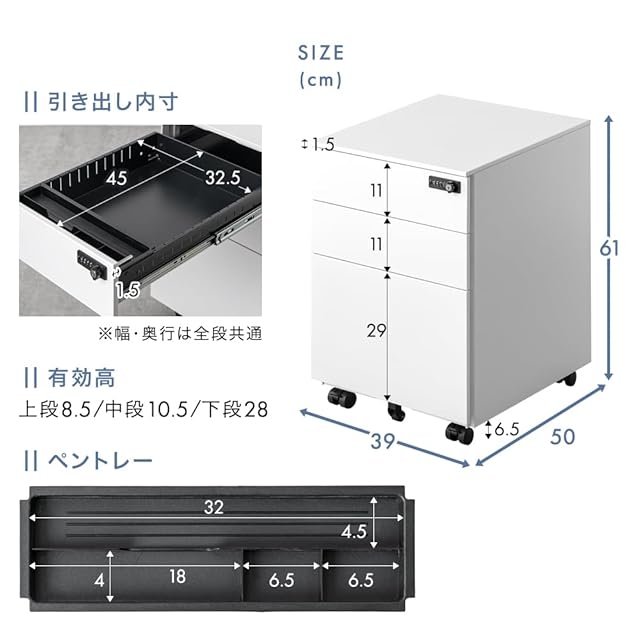 SIZE
(cm)

|| 引き出し内寸

45
32.5
1.5

※幅・奥行は全段共通

|| 有効高

上段8.5/中段10.5/下段28

|| ペントレー

32
4.5
4
18
6.5
6.5

1.5
11
11
29
61
6.5
39
50