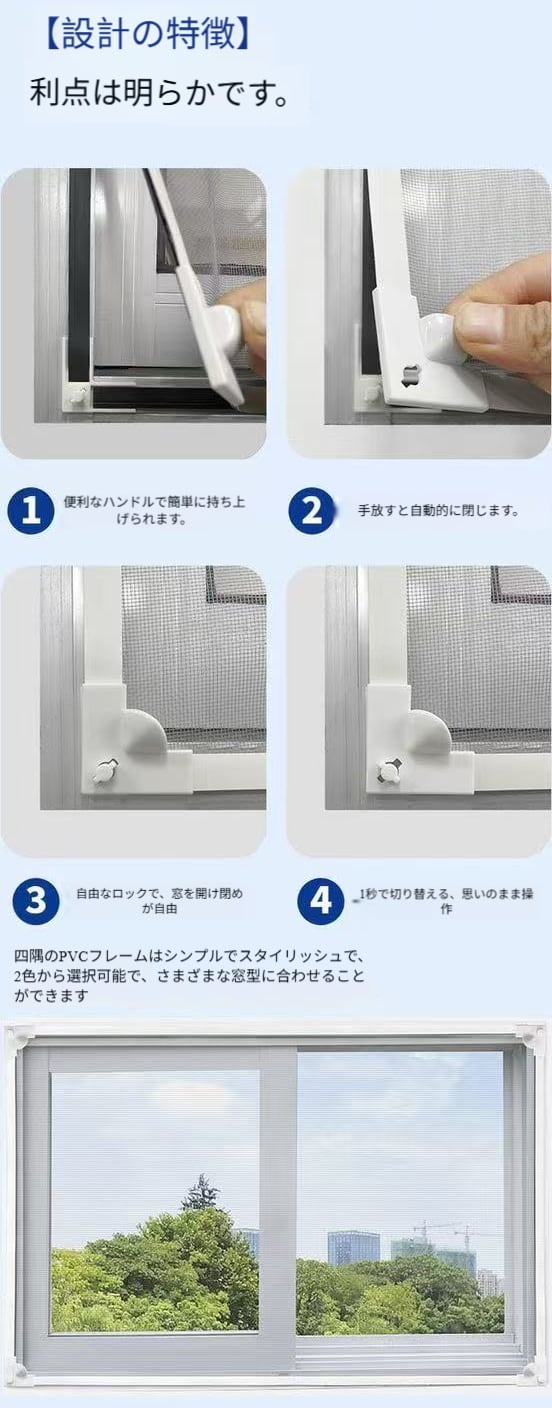 【設計の特徴】

利点は明らかです。

1 便利なハンドルで簡単に持ち上げられます。

2 手放すと自動的に閉じます。

3 自由なロックで、窓を開け閉めが自由

4 1秒で切り替える、思いのまま操作

四隅のPVCフレームはシンプルでスタイリッシュで、2色から選択可能で、さまざまな窓型に合わせることができます