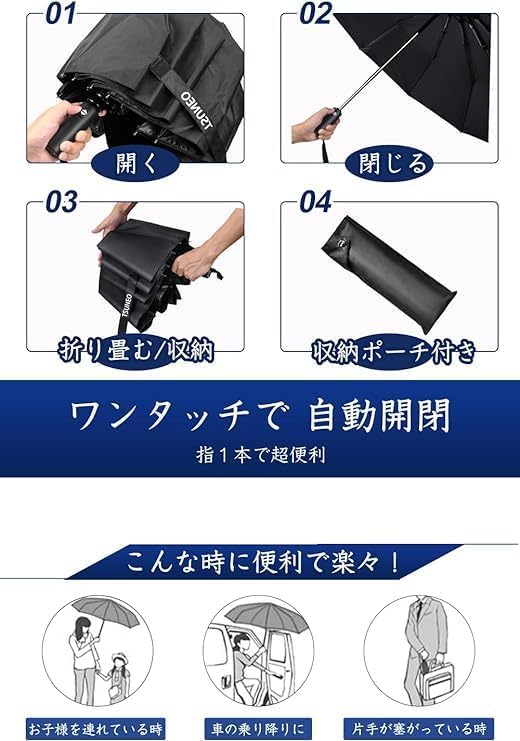 01

TSUNEO

開く

02

閉じる

03

TSUNEO

折り畳む/収納

04

収納ポーチ付き

ワンタッチで 自動開閉

指１本で超便利

こんな時に便利で楽々！

お子様を連れている時

車の乗り降りに

片手が塞がっている時