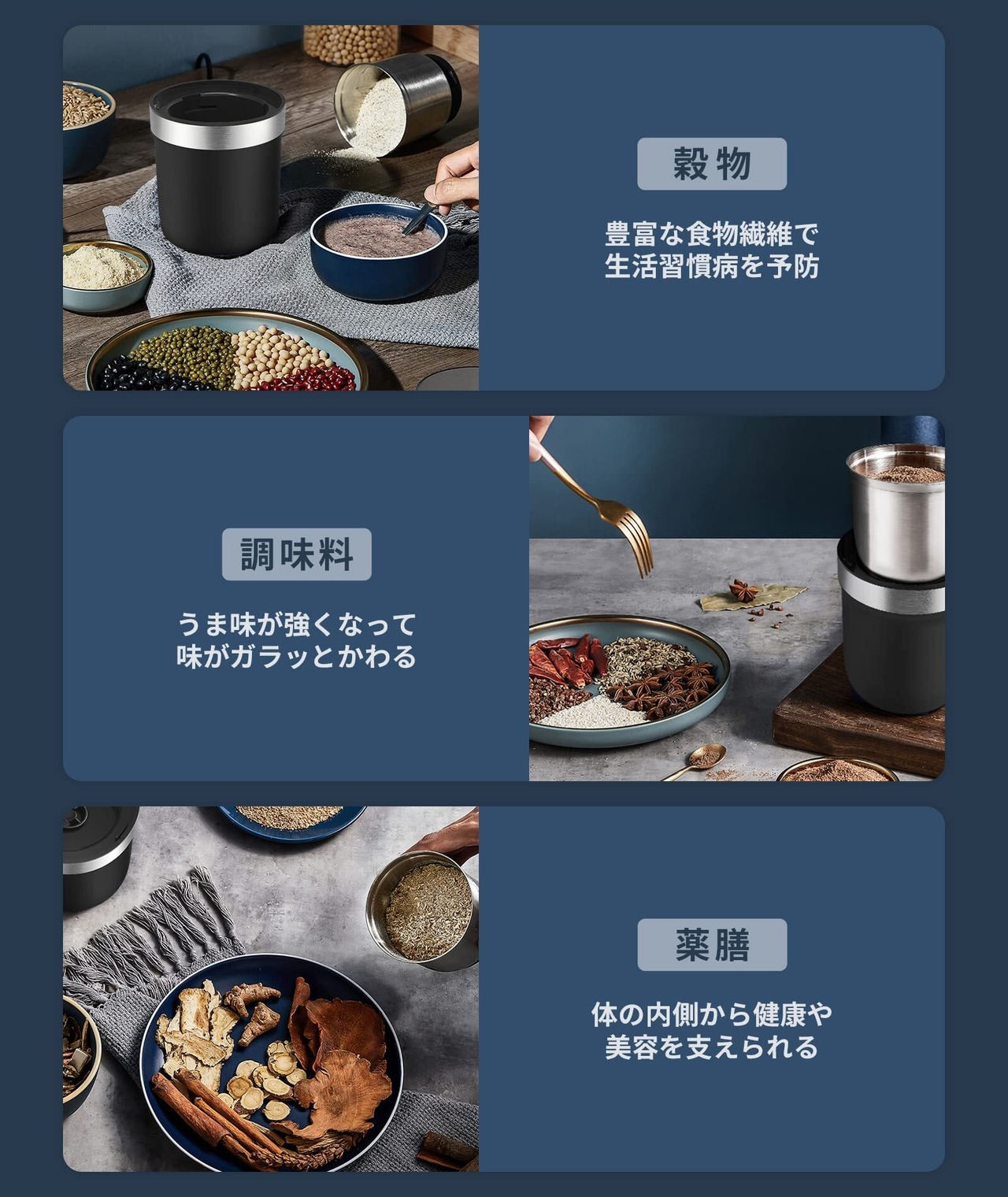 穀物

豊富な食物繊維で
生活習慣病を予防

調味料

うま味が強くなって
味がガラッとかわる

薬膳

体の内側から健康や
美容を支えられる