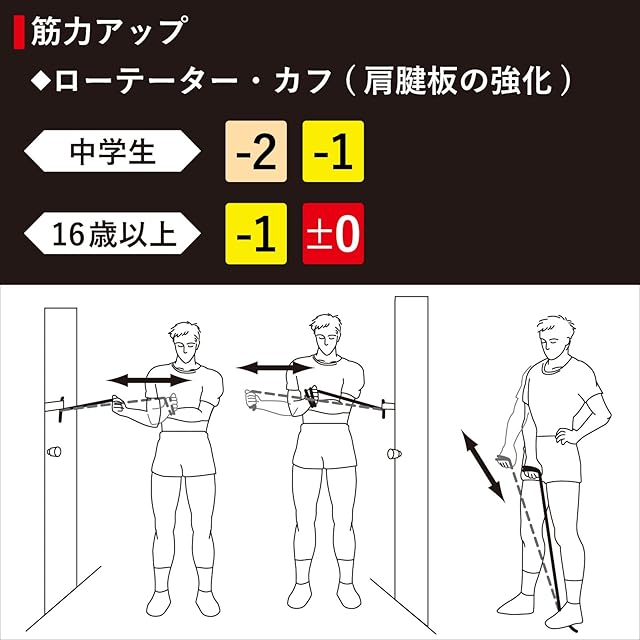 筋力アップ

◆ローテーター・カフ（肩腱板の強化）

中学生 -2 -1

16歳以上 -1 ±0