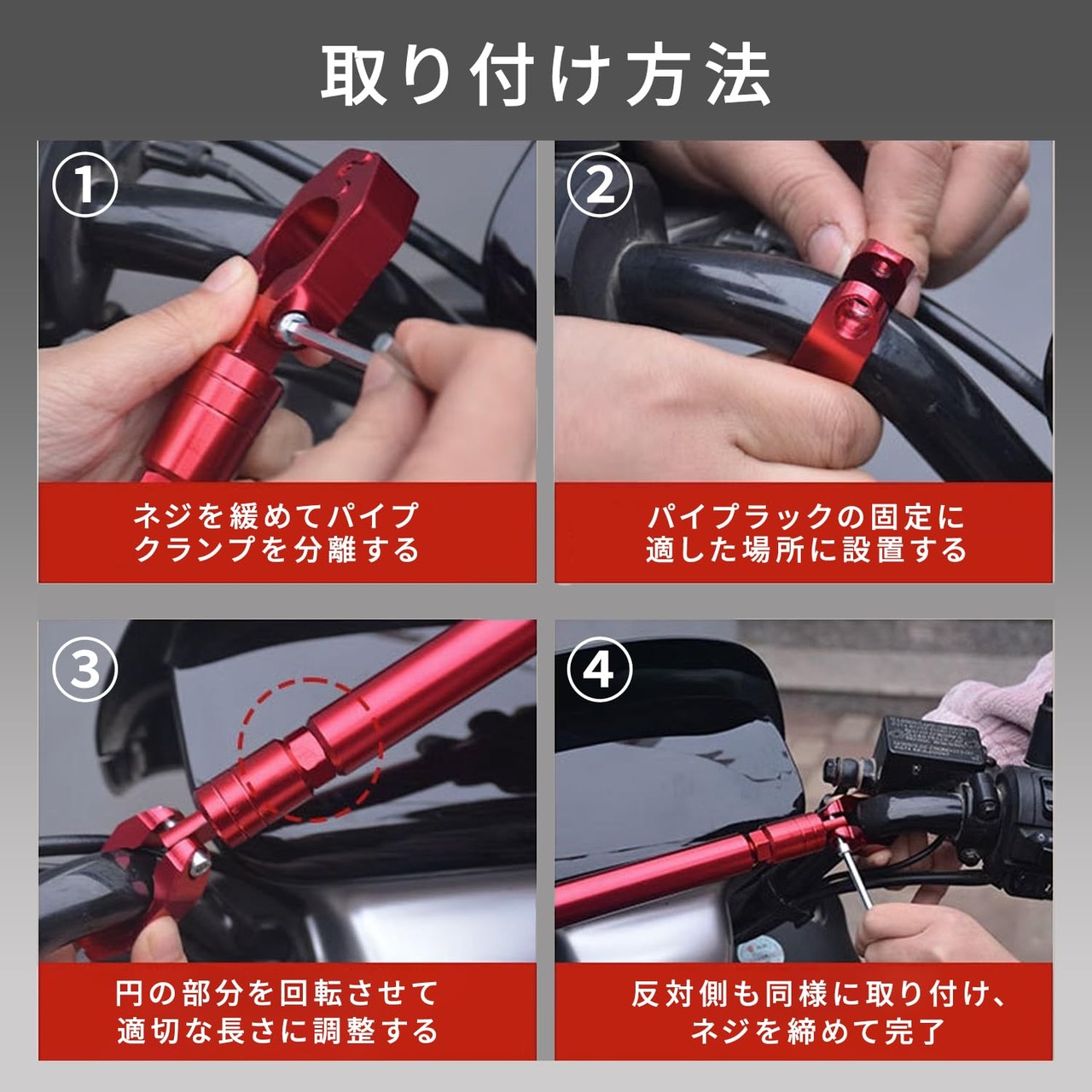 取り付け方法

1

ネジを緩めてパイプクランプを分離する

2

パイプラックの固定に適した場所に設置する

3

円の部分を回転させて適切な長さに調整する

4

反対側も同様に取り付け、ネジを締めて完了