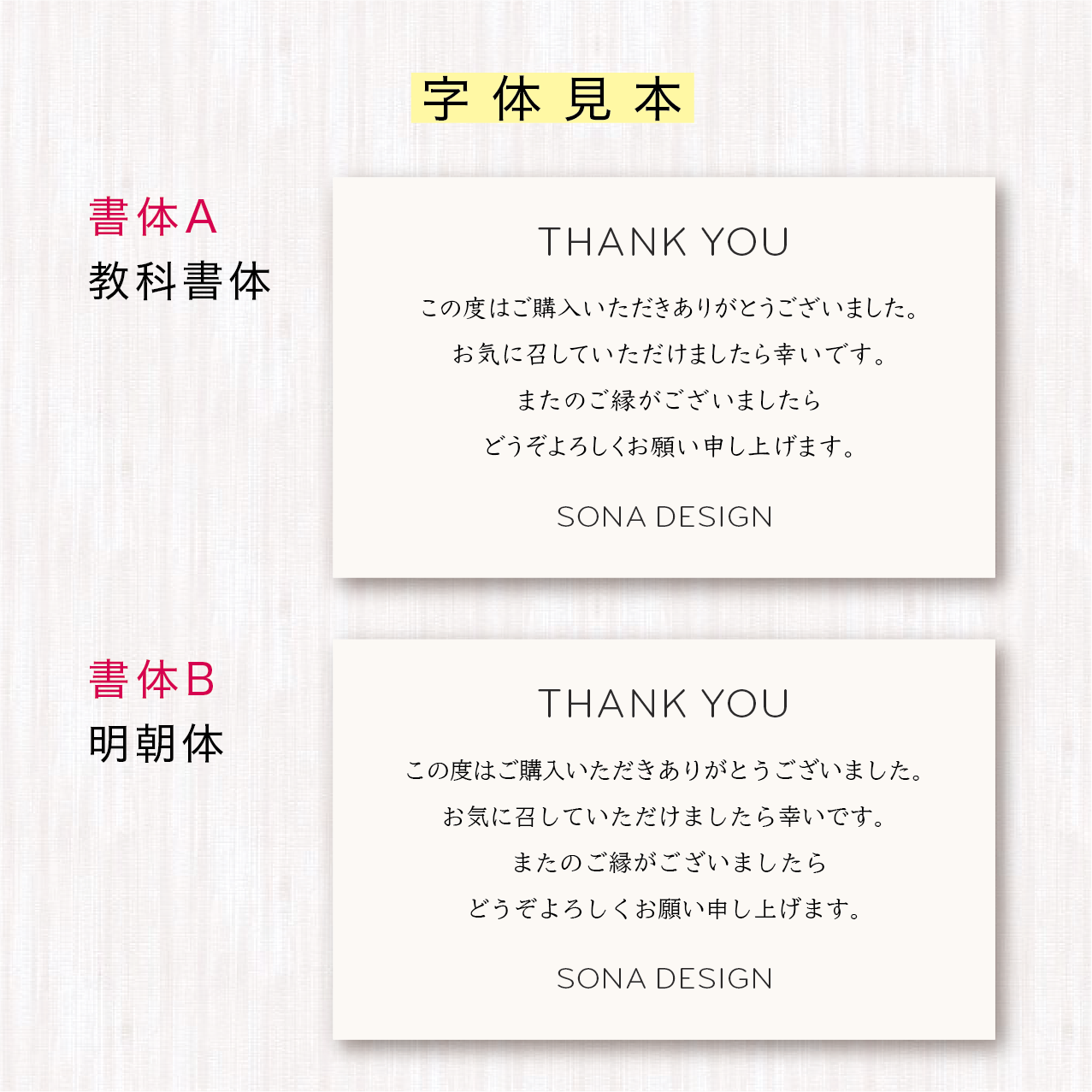 字体見本

書体A
教科書体

THANK YOU

この度はご購入いただきありがとうございました。
お気に召していただけましたら幸いです。
またのご縁がございましたら
どうぞよろしくお願い申し上げます。

SONA DESIGN

書体B
明朝体

THANK YOU

この度はご購入いただきありがとうございました。
お気に召していただけましたら幸いです。
またのご縁がございましたら
どうぞよろしくお願い申し上げます。

SONA DESIGN