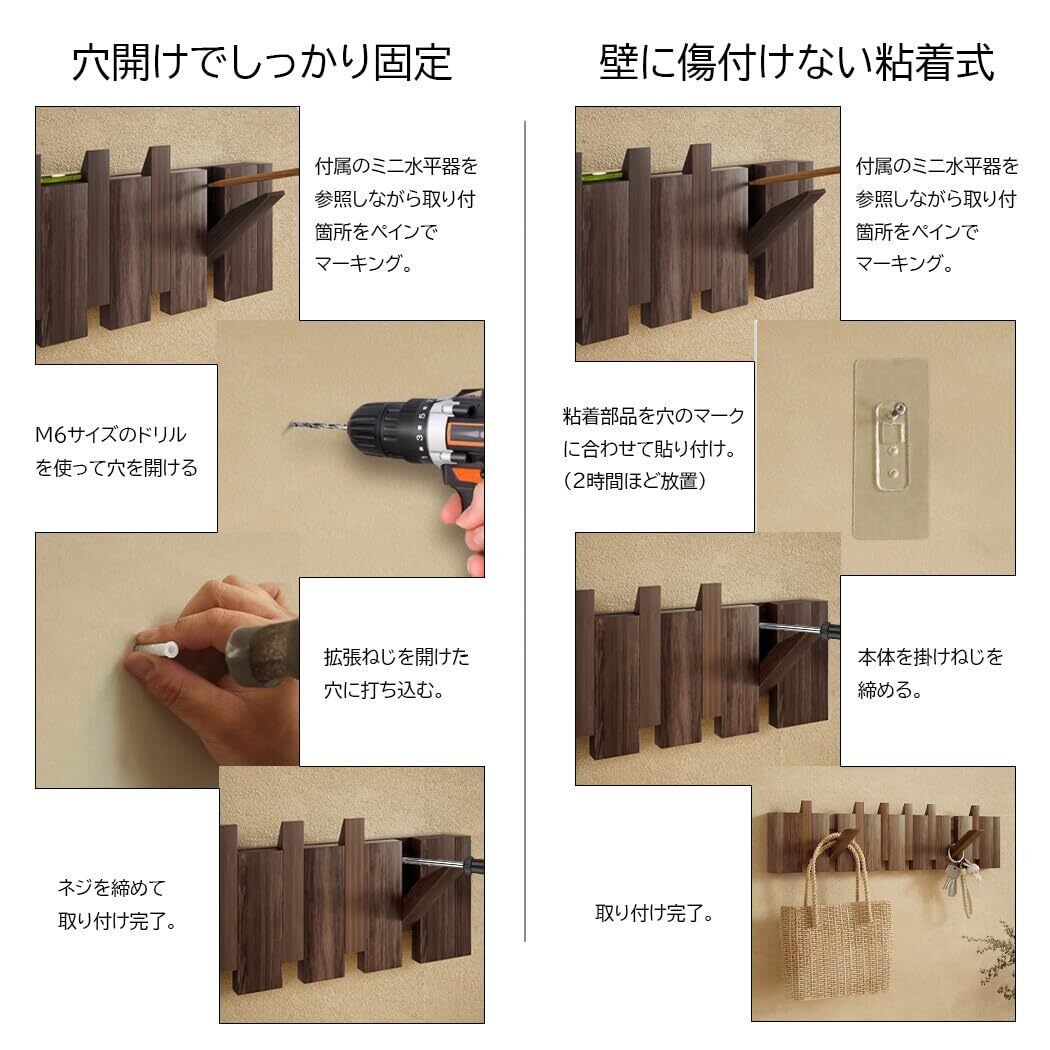 穴開けでしっかり固定

付属のミニ水平器を参照しながら取り付箇所をペインでマーキング。

M6サイズのドリルを使って穴を開ける

拡張ねじを開けた穴に打ち込む。

ネジを締めて取り付け完了。

壁に傷付けない粘着式

付属のミニ水平器を参照しながら取り付箇所をペインでマーキング。

粘着部品を穴のマークに合わせて貼り付け。（2時間ほど放置）

本体を掛けねじを締める。

取り付け完了。