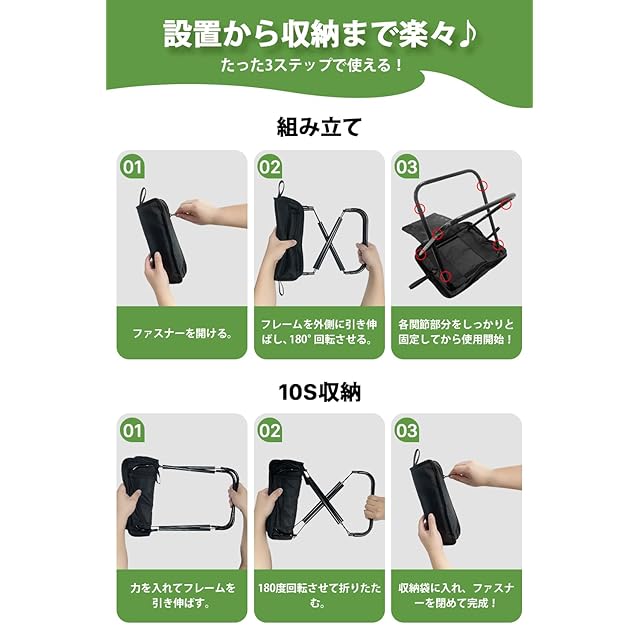 設置から収納まで楽々♪

たった3ステップで使える！

組み立て

01

ファスナーを開ける。

02

フレームを外側に引き伸ばし、180°回転させる。

03

各関節部分をしっかりと固定してから使用開始！

10S収納

01

力を入れてフレームを引き伸ばす。

02

180度回転させて折りたたむ。

03

収納袋に入れ、ファスナーを閉めて完成！