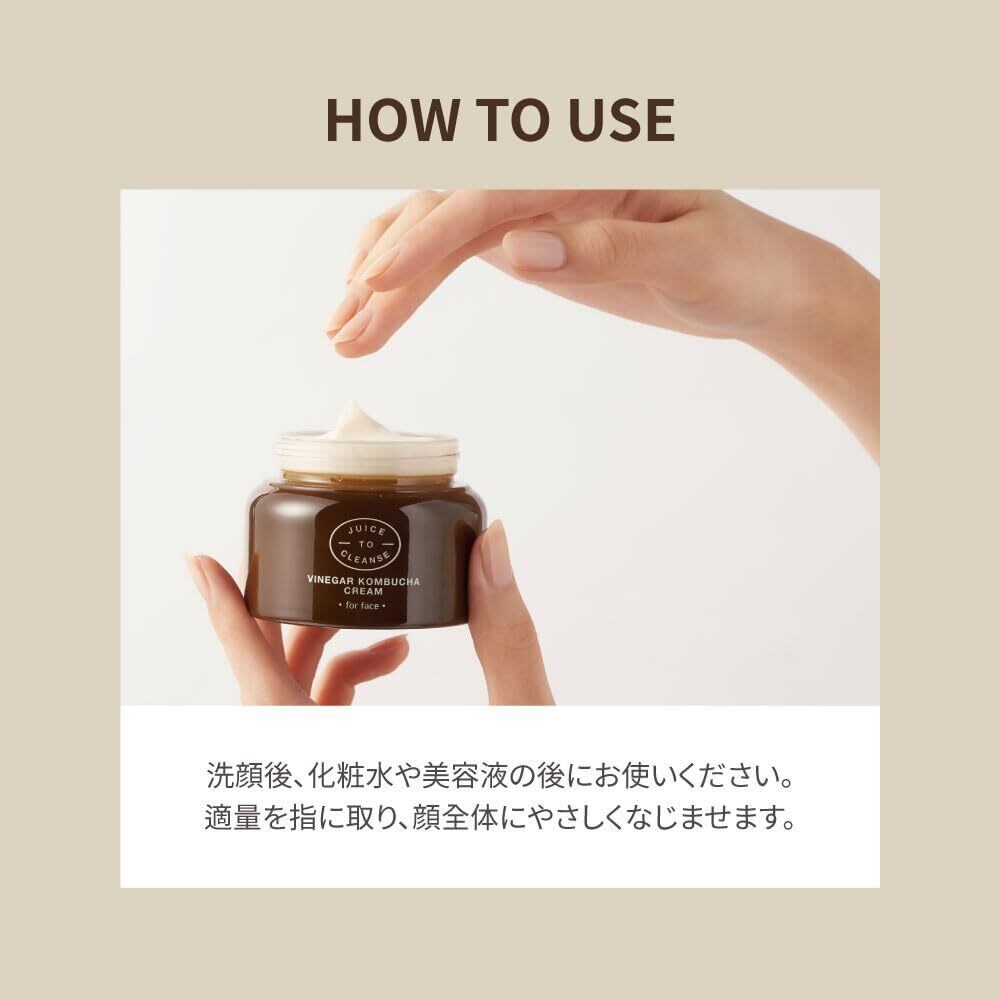 HOW TO USE

JUICE TO CLEANSE

VINEGAR KOMBUCHA CREAM

• for face •

洗顔後、化粧水や美容液の後にお使いください。
適量を指に取り、顔全体にやさしくなじませます。