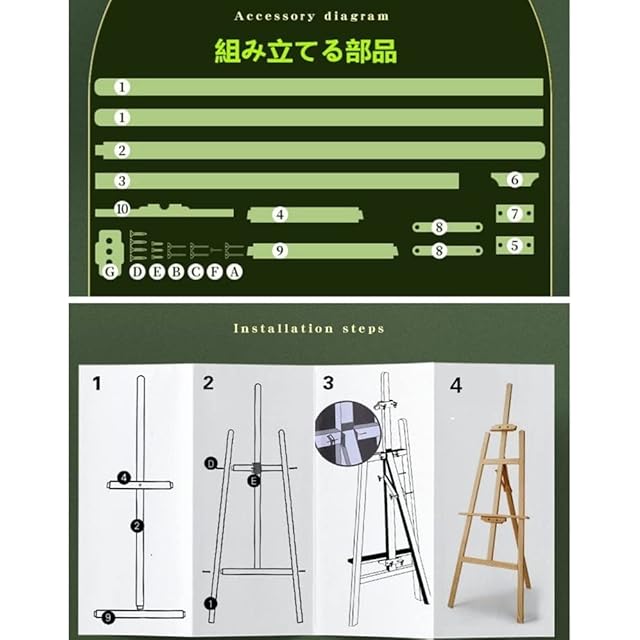 Accessory diagram

組み立てる部品

1
1
2
3
6
10
4
7
8
9
8
5
G D E B C F A

Installation steps

1
4
2
9

2
D
E
1

3

4