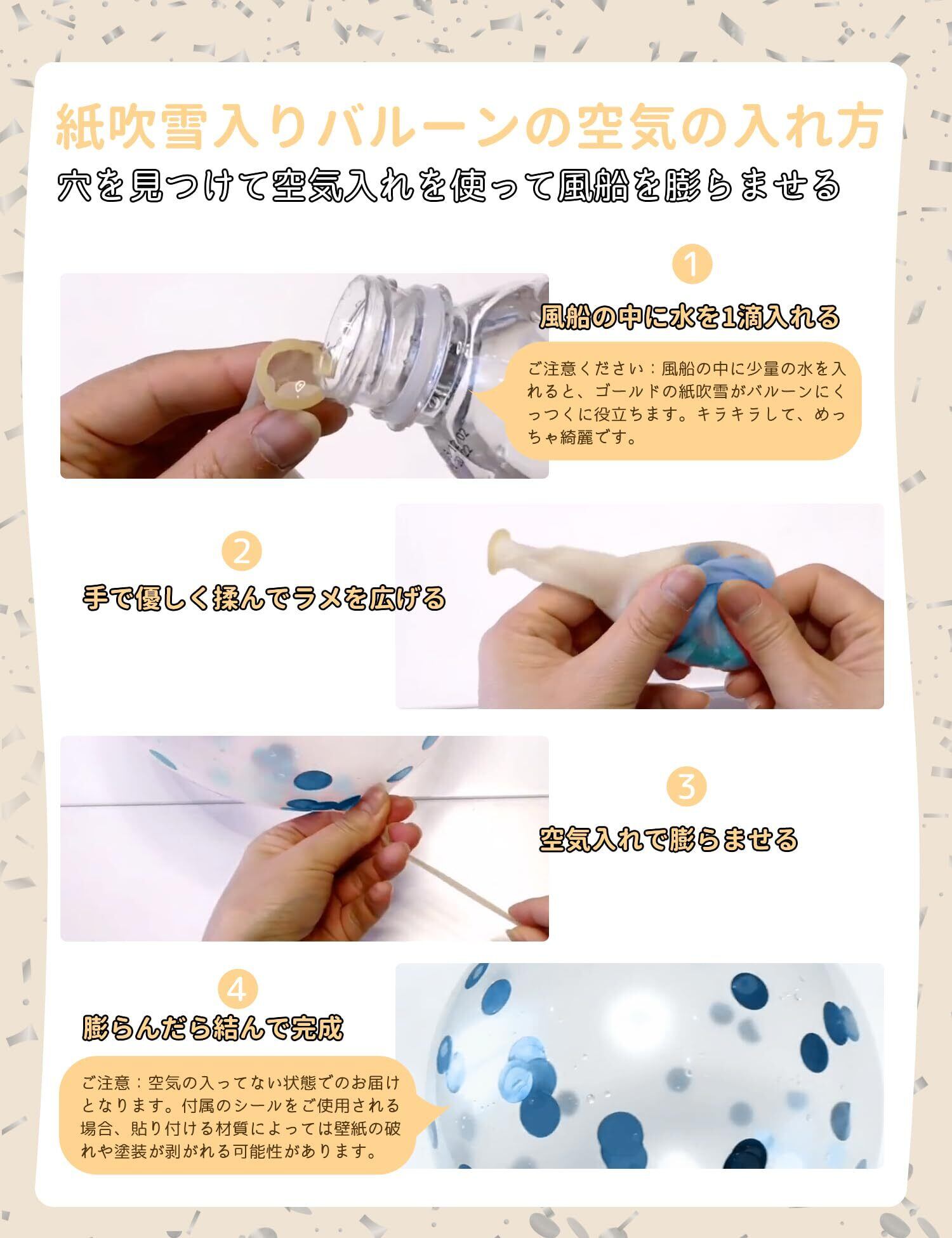 紙吹雪入りバルーンの空気の入れ方
穴を見つけて空気入れを使って風船を膨らませる

1
風船の中に水を1滴入れる

ご注意ください：風船の中に少量の水を入れると、ゴールドの紙吹雪がバルーンにくっつくに役立ちます。キラキラして、めっちゃ綺麗です。

2
手で優しく揉んでラメを広げる

3
空気入れで膨らませる

4
膨らんだら結んで完成

ご注意：空気の入ってない状態でのお届けとなります。付属のシールをご使用される場合、貼り付ける材質によっては壁紙の破れや塗装が剥がれる可能性があります。