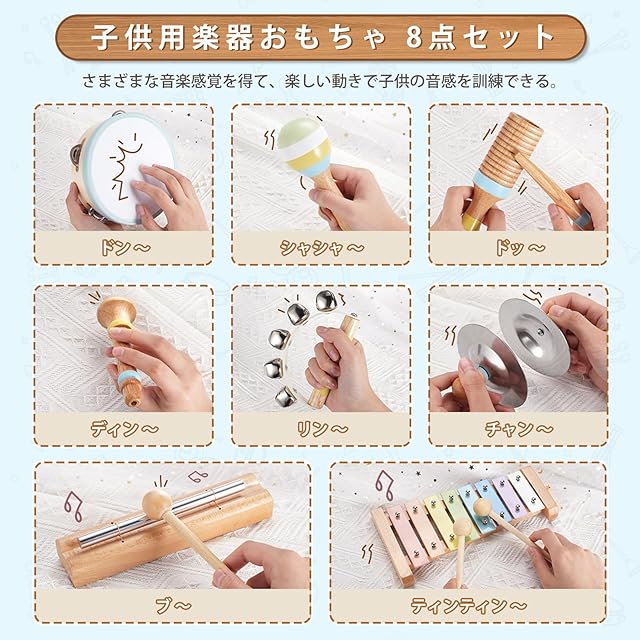 子供用楽器おもちゃ 8点セット

さまざまな音楽感覚を得て、楽しい動きで子供の音感を訓練できる。

ドン～

シャシャ～

ドッ～

ディン～

リン～

チャン～

ブ～

ティンティン～