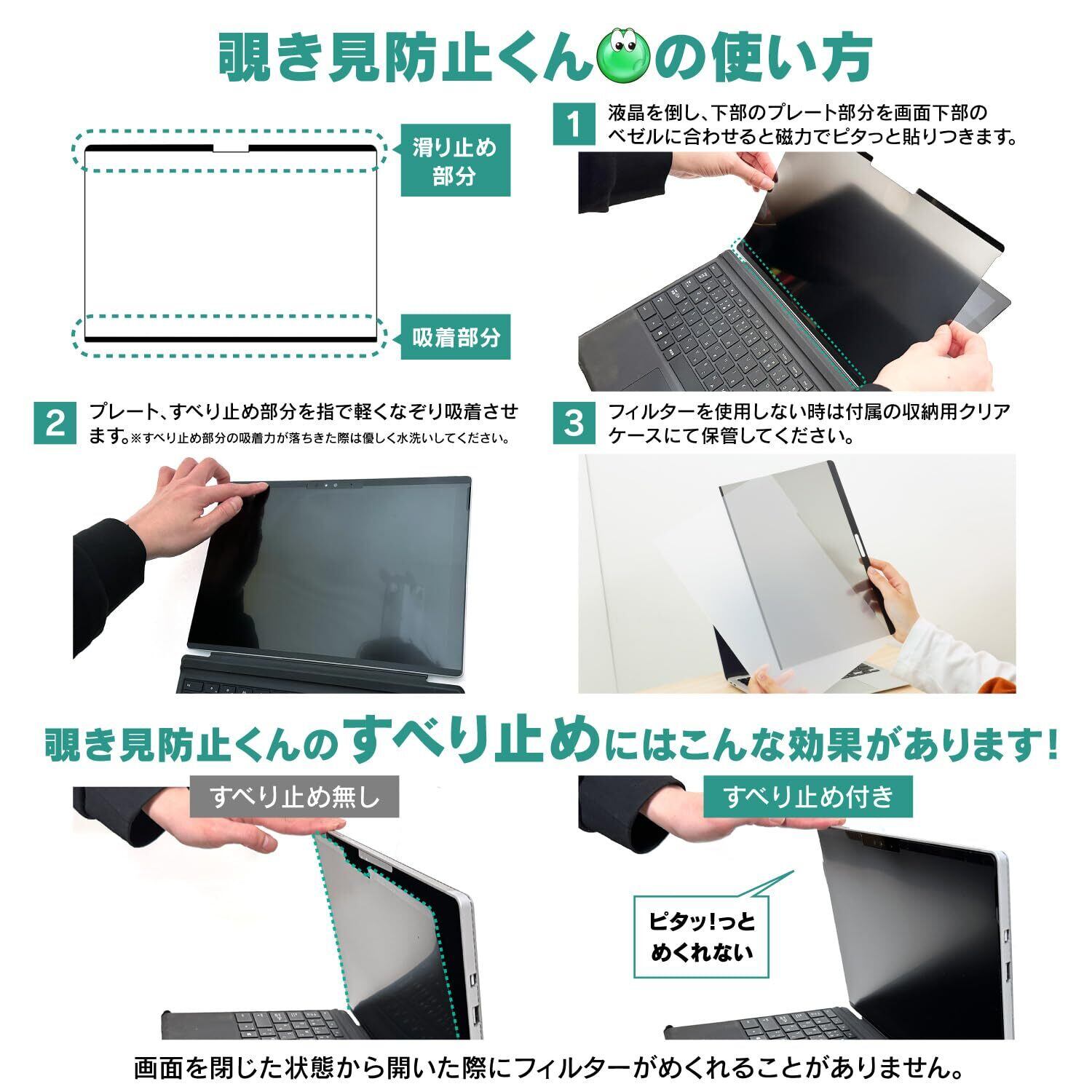 覗き見防止くんの使い方

滑り止め部分

吸着部分

1 液晶を倒し、下部のプレート部分を画面下部のベゼルに合わせると磁力でピタっと貼りつきます。

2 プレート、すべり止め部分を指で軽くなぞり吸着させます。※すべり止め部分の吸着力が落ちきた際は優しく水洗いしてください。

3 フィルターを使用しない時は付属の収納用クリアケースにて保管してください。

覗き見防止くんのすべり止めにはこんな効果があります!

すべり止め無し

すべり止め付き

ピタッ!っとめくれない

画面を閉じた状態から開いた際にフィルターがめくれることがありません。