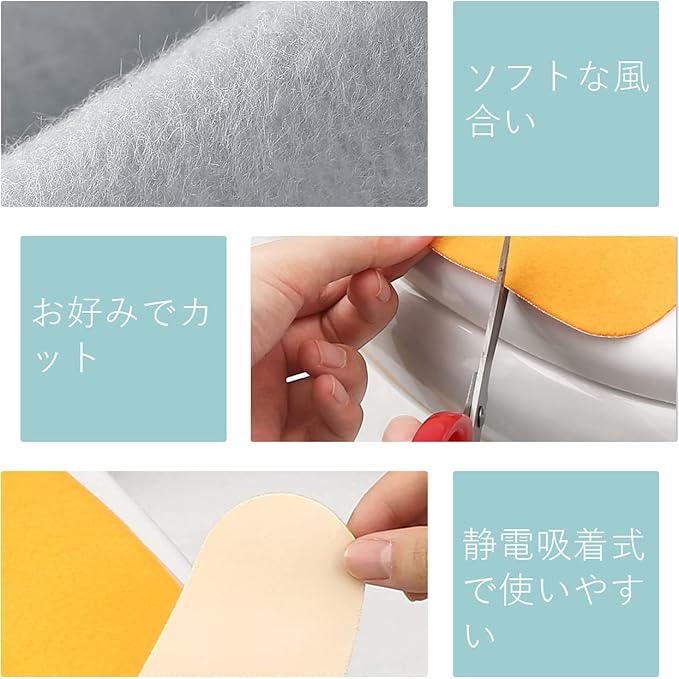 ソフトな風合い

お好みでカット

静電吸着式で使いやすい