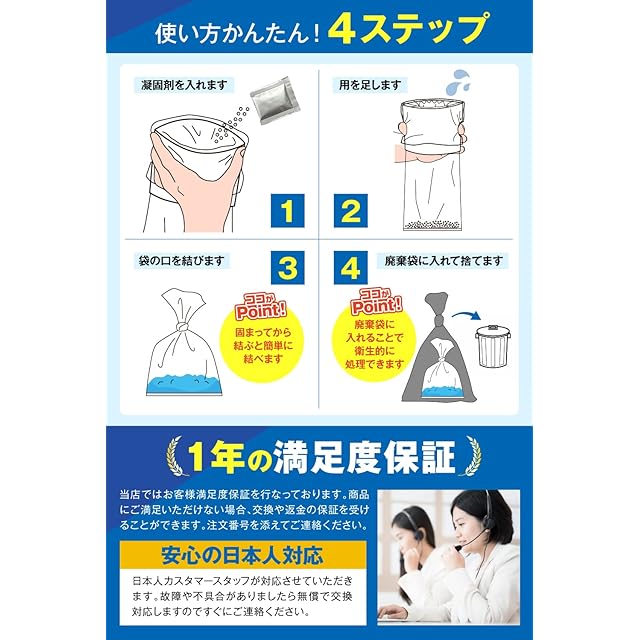 使い方かんたん！4ステップ

凝固剤を入れます

1

用を足します

2

袋の口を結びます

3

ココが Point!

固まってから結ぶと簡単に結べます

4

廃棄袋に入れて捨てます

ココが Point!

廃棄袋に入れることで衛生的に処理できます

1年の満足度保証

当店ではお客様満足度保証を行なっております。商品にご満足いただけない場合、交換や返金の保証を受けることができます。注文番号を添えてご連絡ください。

安心の日本人対応

日本人カスタマースタッフが対応させていただきます。故障や不具合がありましたら無償で交換対応しますのですぐにご連絡ください。