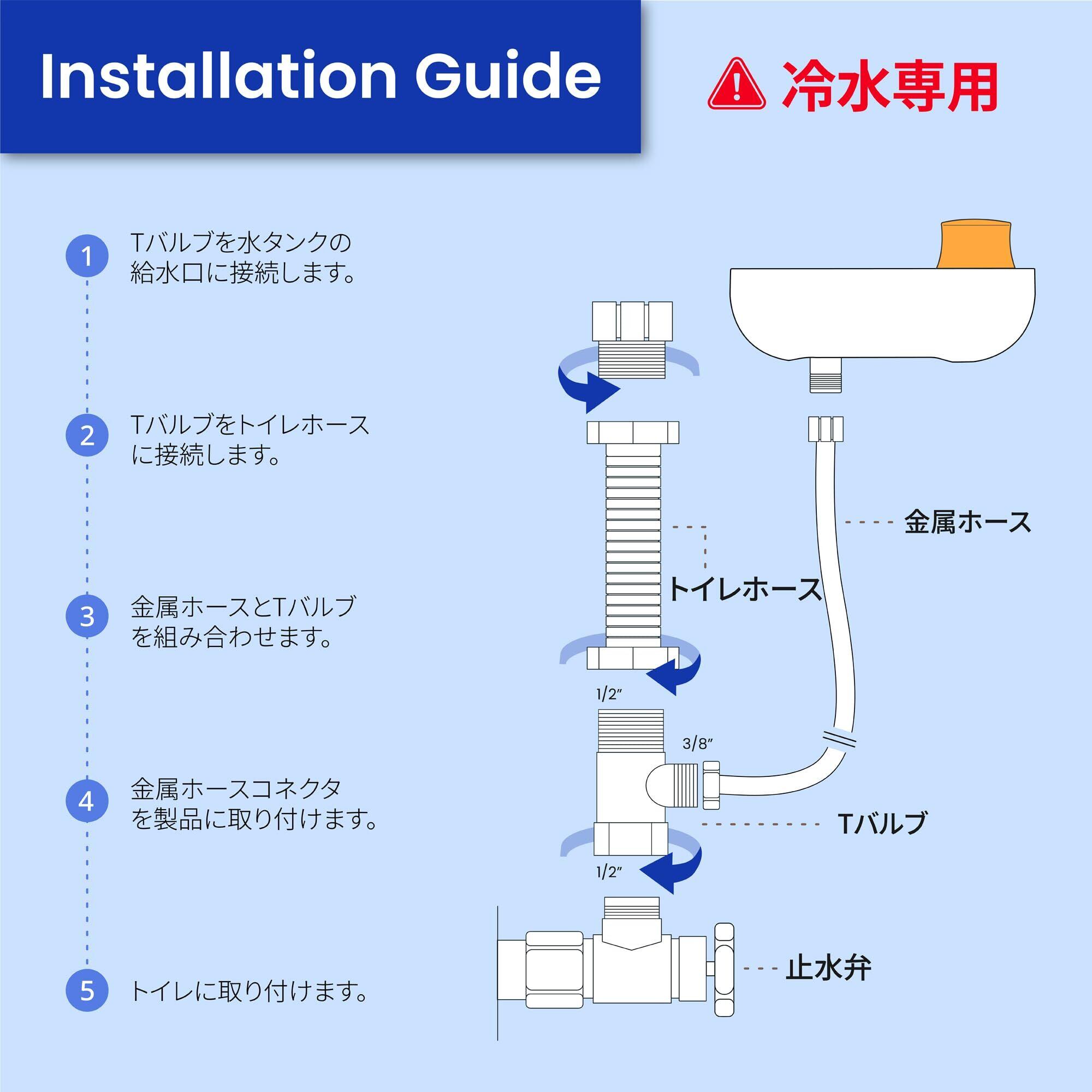 Installation Guide

冷水専用

1 Tバルブを水タンクの給水口に接続します。

2 Tバルブをトイレホースに接続します。

3 金属ホースとTバルブを組み合わせます。

4 金属ホースコネクタを製品に取り付けます。

5 トイレに取り付けます。

金属ホース

トイレホース

1/2″

3/8″

Tバルブ

1/2″

止水弁