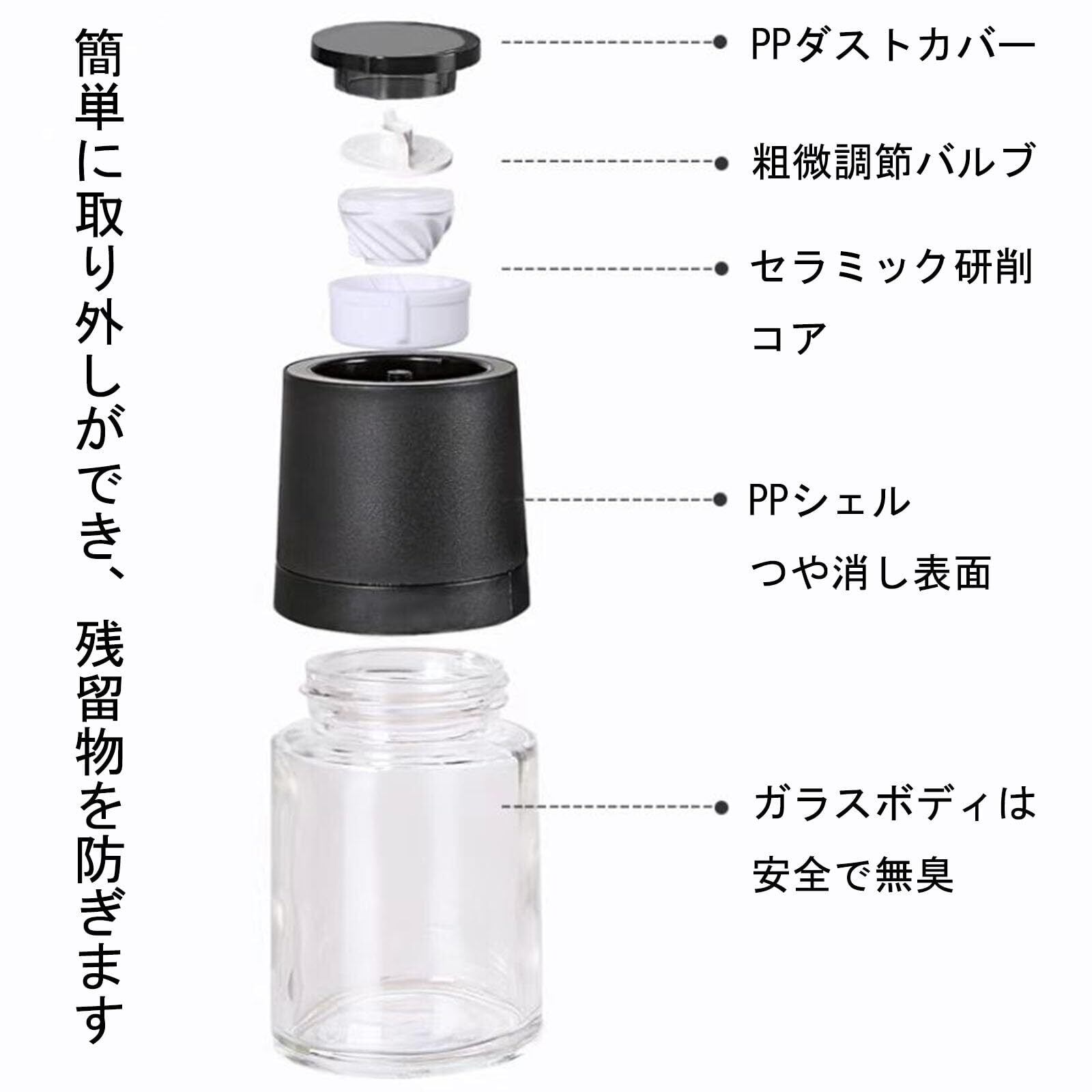 簡単に取り外しができ、残留物を防ぎます

PPダストカバー

粗微調節バルブ

セラミック研削コア

PPシェル
つや消し表面

ガラスボディは安全で無臭