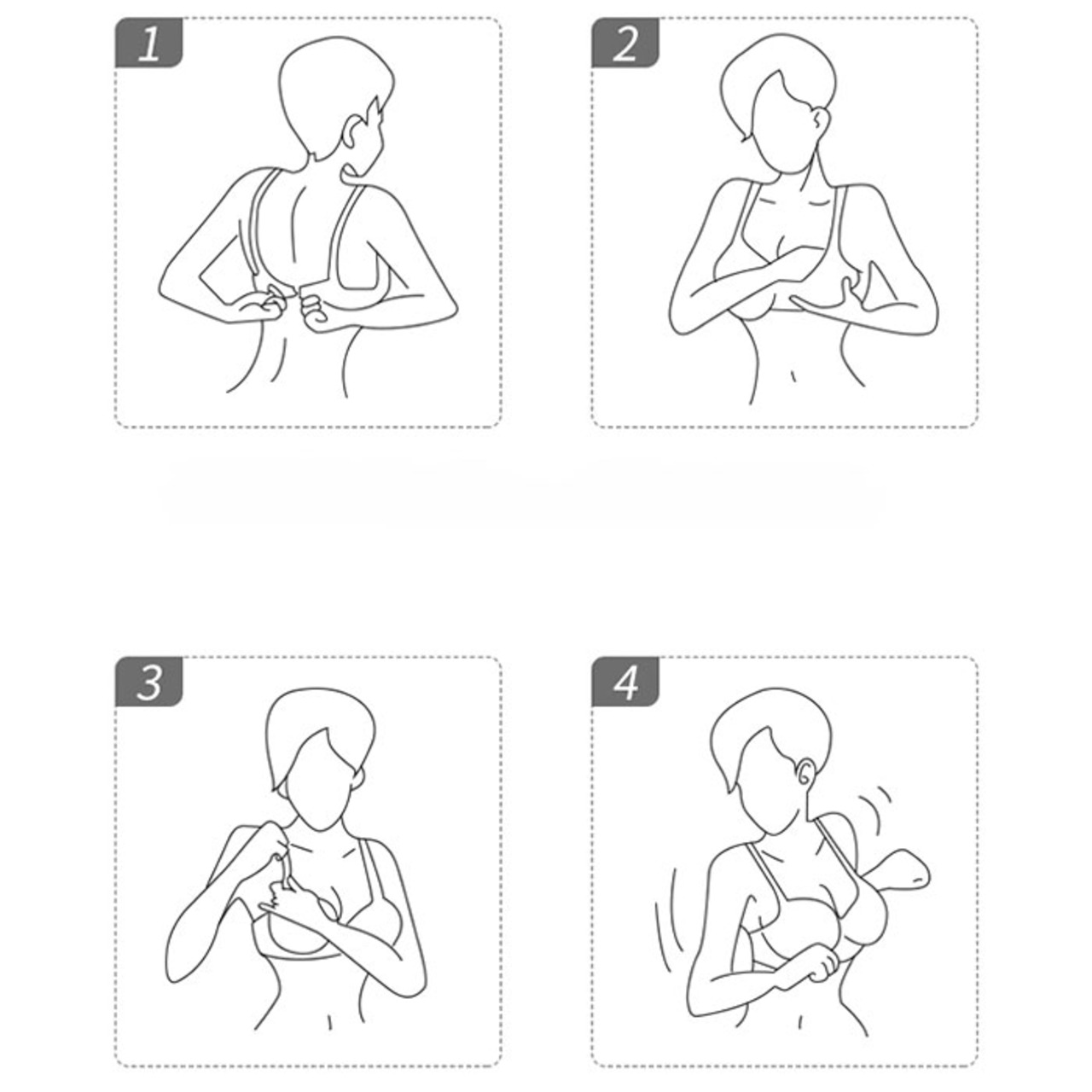 1

2

3

4