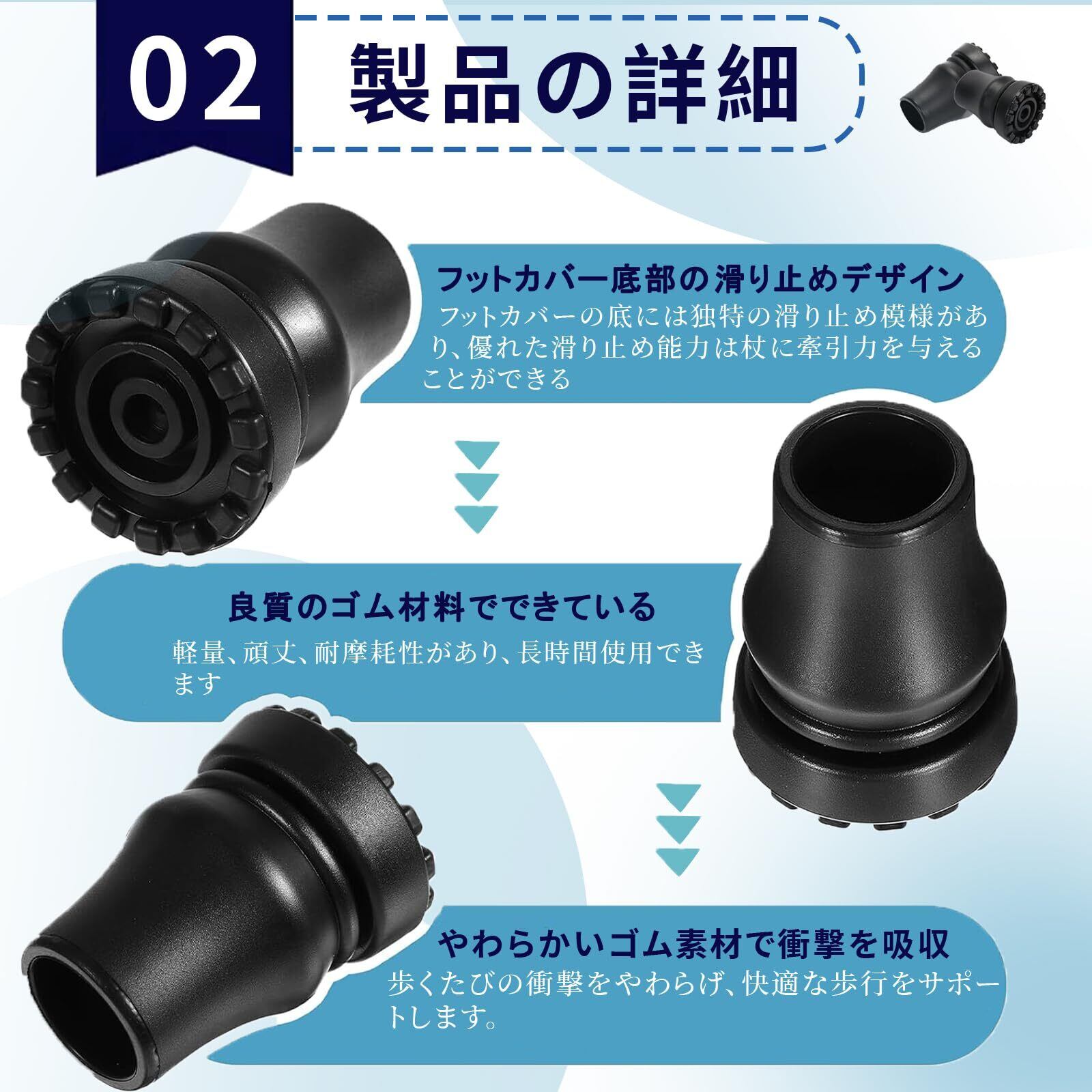 02 製品の詳細

フットカバー底部の滑り止めデザイン

フットカバーの底には独特の滑り止め模様があり、優れた滑り止め能力は杖に牽引力を与えることができる

良質のゴム材料でできている

軽量、頑丈、耐摩耗性があり、長時間使用できます

やわらかいゴム素材で衝撃を吸収

歩くたびの衝撃をやわらげ、快適な歩行をサポートします。