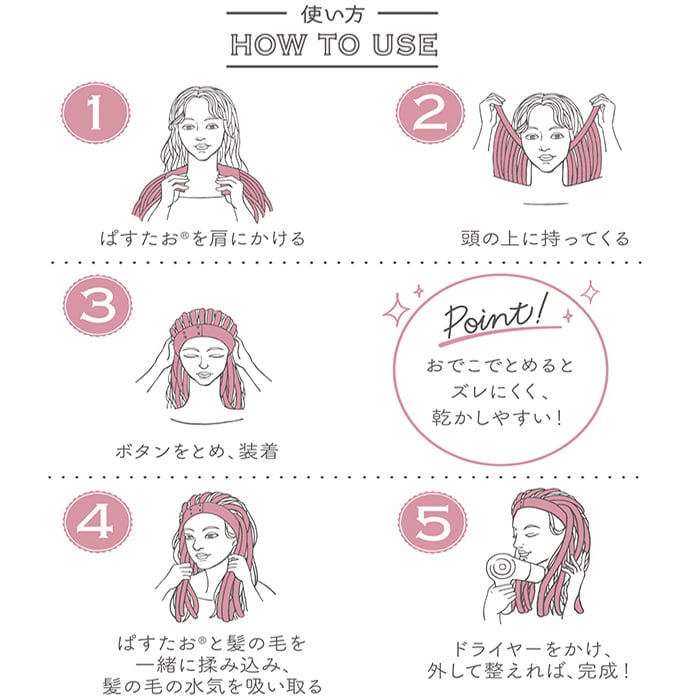 使い方
HOW TO USE

1
ぱすたお®を肩にかける

2
頭の上に持ってくる

3
ボタンをとめ、装着

Point!
おでこでとめると
ズレにくく、
乾かしやすい!

4
ぱすたお®と髪の毛を
一緒に揉み込み、
髪の毛の水気を吸い取る

5
ドライヤーをかけ、
外して整えれば、完成!