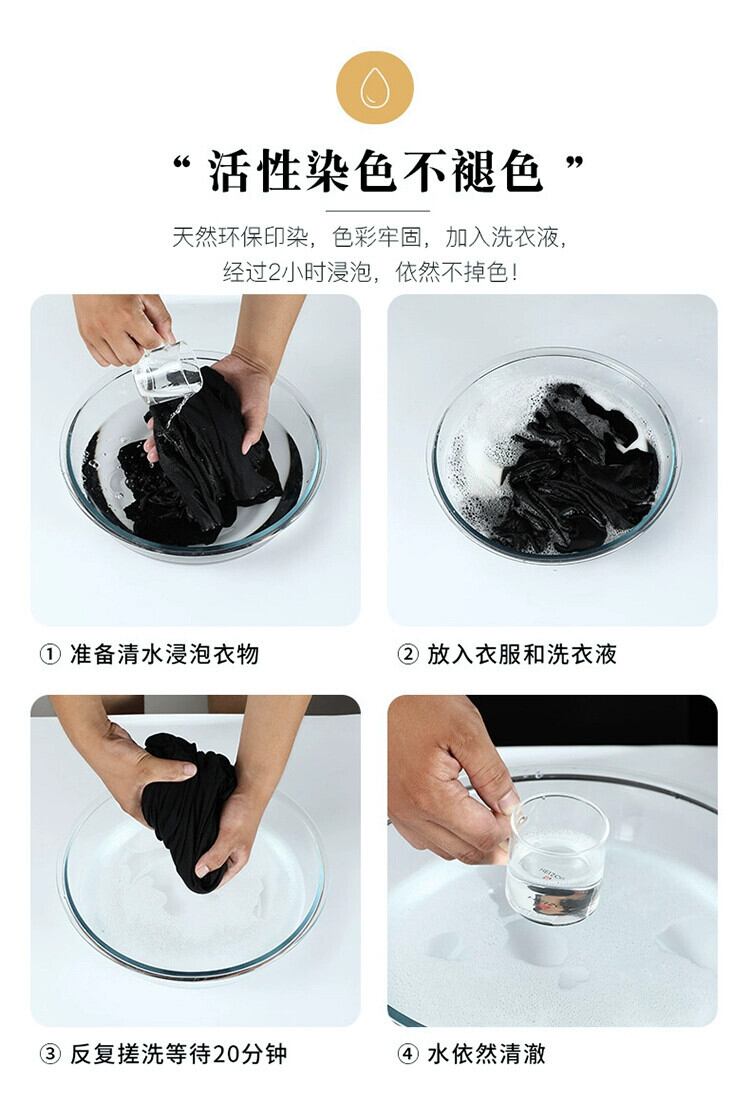 “ 活性染色不褪色 ”

天然环保印染，色彩牢固，加入洗衣液，经过2小时浸泡，依然不掉色！

① 准备清水浸泡衣物

② 放入衣服和洗衣液

③ 反复搓洗等待20分钟

④ 水依然清澈