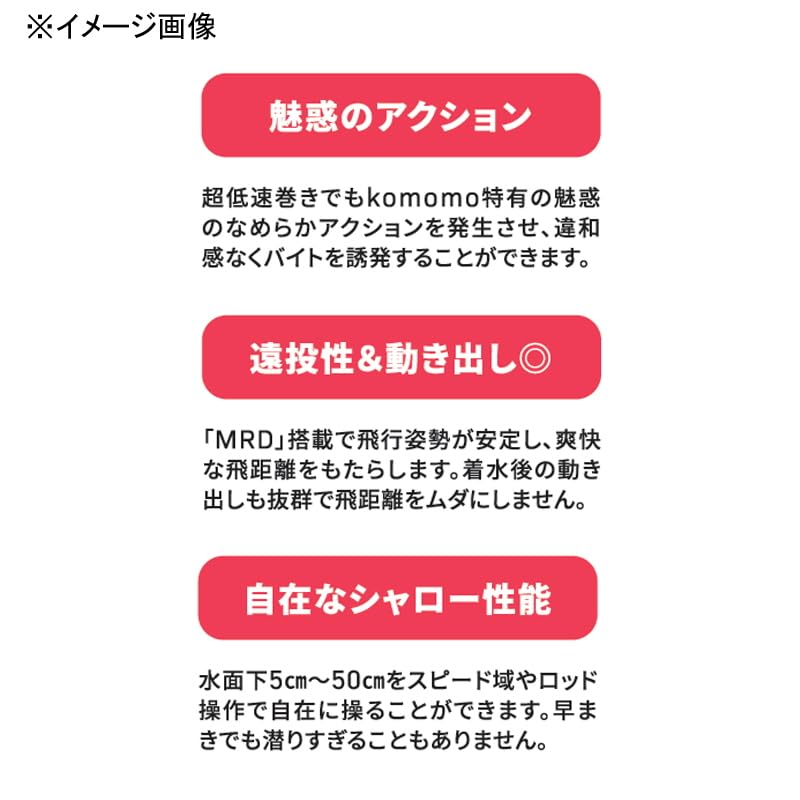 ※イメージ画像

魅惑のアクション

超低速巻きでもkomomo特有の魅惑のなめらかアクションを発生させ、違和感なくバイトを誘発することができます。

遠投性&動き出し◎

「MRD」搭載で飛行姿勢が安定し、爽快な飛距離をもたらします。着水後の動き出しも抜群で飛距離をムダにしません。

自在なシャロー性能

水面下5㎝～50㎝をスピード域やロッド操作で自在に操ることができます。早まきでも潜りすぎることもありません。