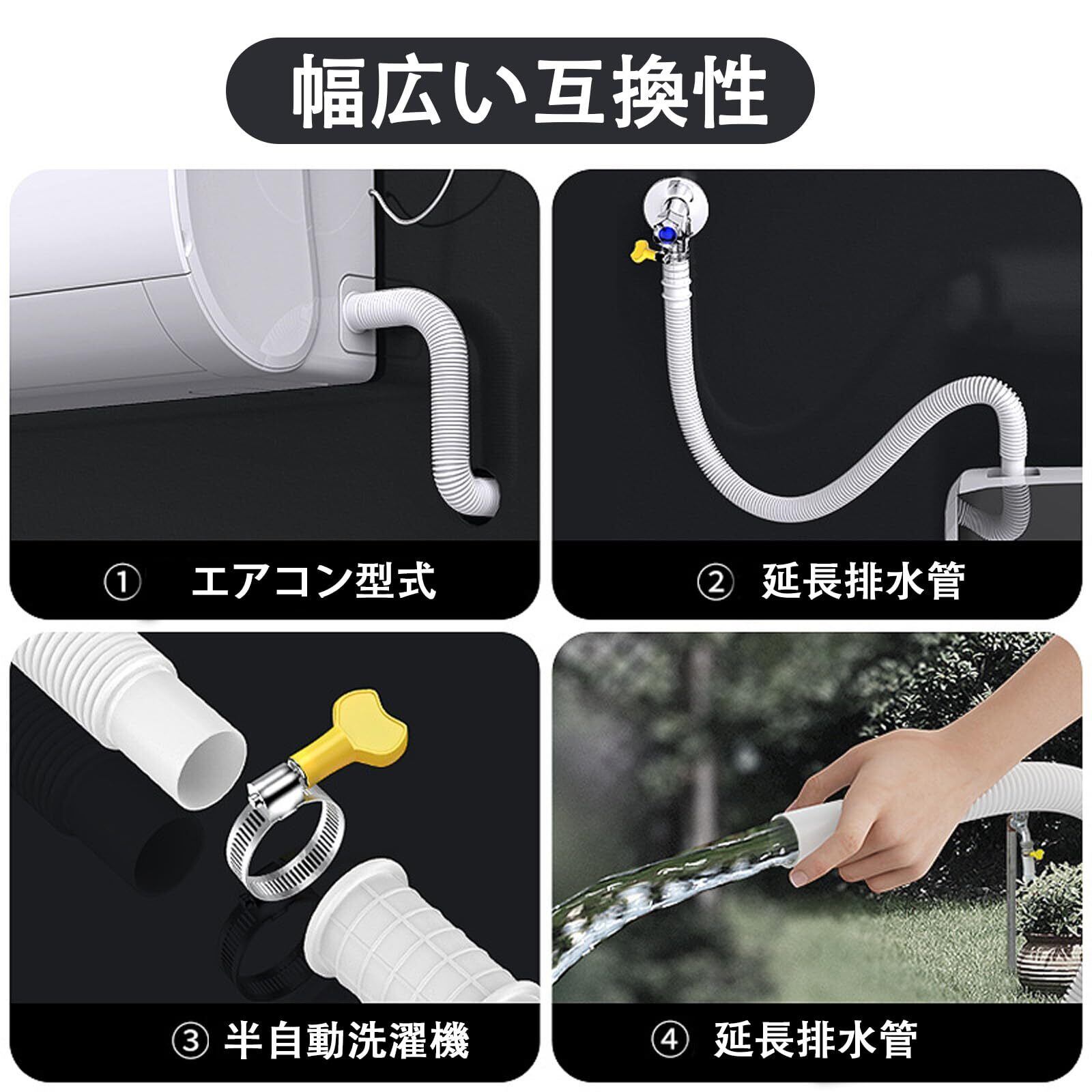 幅広い互換性

① エアコン型式

② 延長排水管

③ 半自動洗濯機

④ 延長排水管