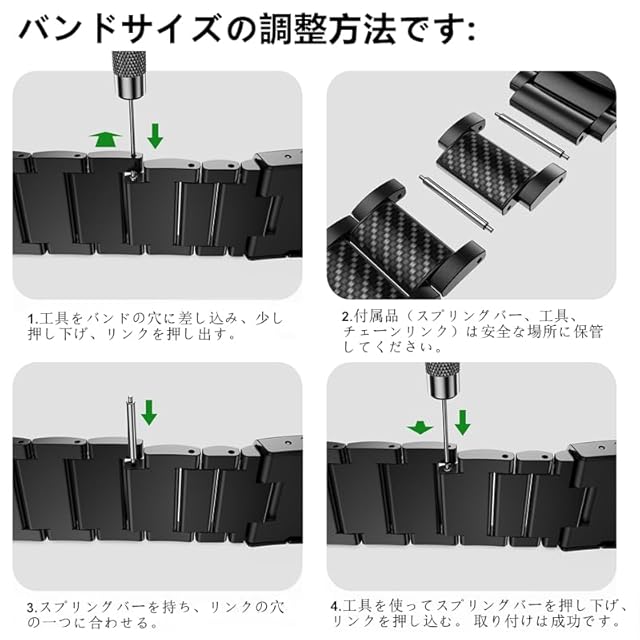 バンドサイズの調整方法です:

1.工具をバンドの穴に差し込み、少し押し下げ、リンクを押し出す。

2.付属品（スプリングバー、工具、チェーンリンク）は安全な場所に保管してください。

3.スプリングバーを持ち、リンクの穴の一つに合わせる。

4.工具を使ってスプリングバーを押し下げ、リンクを押し込む。取り付けは成功です。