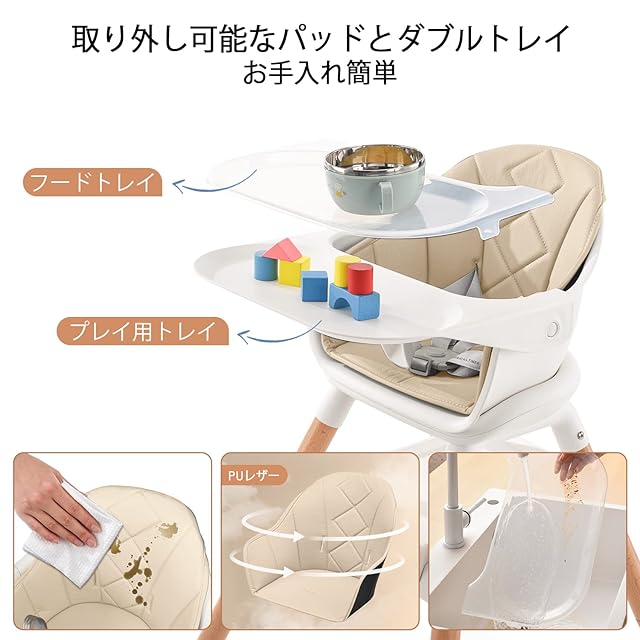 取り外し可能なパッドとダブルトレイ
お手入れ簡単

フードトレイ

プレイ用トレイ

PUレザー