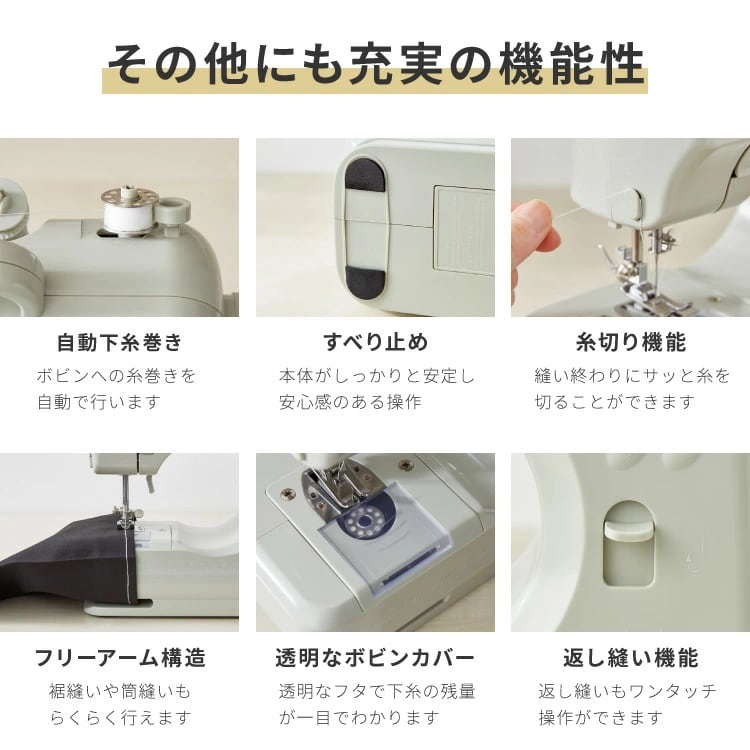 その他にも充実の機能性

自動下糸巻き
ボビンへの糸巻きを自動で行います

すべり止め
本体がしっかりと安定し安心感のある操作

糸切り機能
縫い終わりにサッと糸を切ることができます

フリーアーム構造
裾縫いや筒縫いもらくらく行えます

透明なボビンカバー
透明なフタで下糸の残量が一目でわかります

返し縫い機能
返し縫いもワンタッチ操作ができます